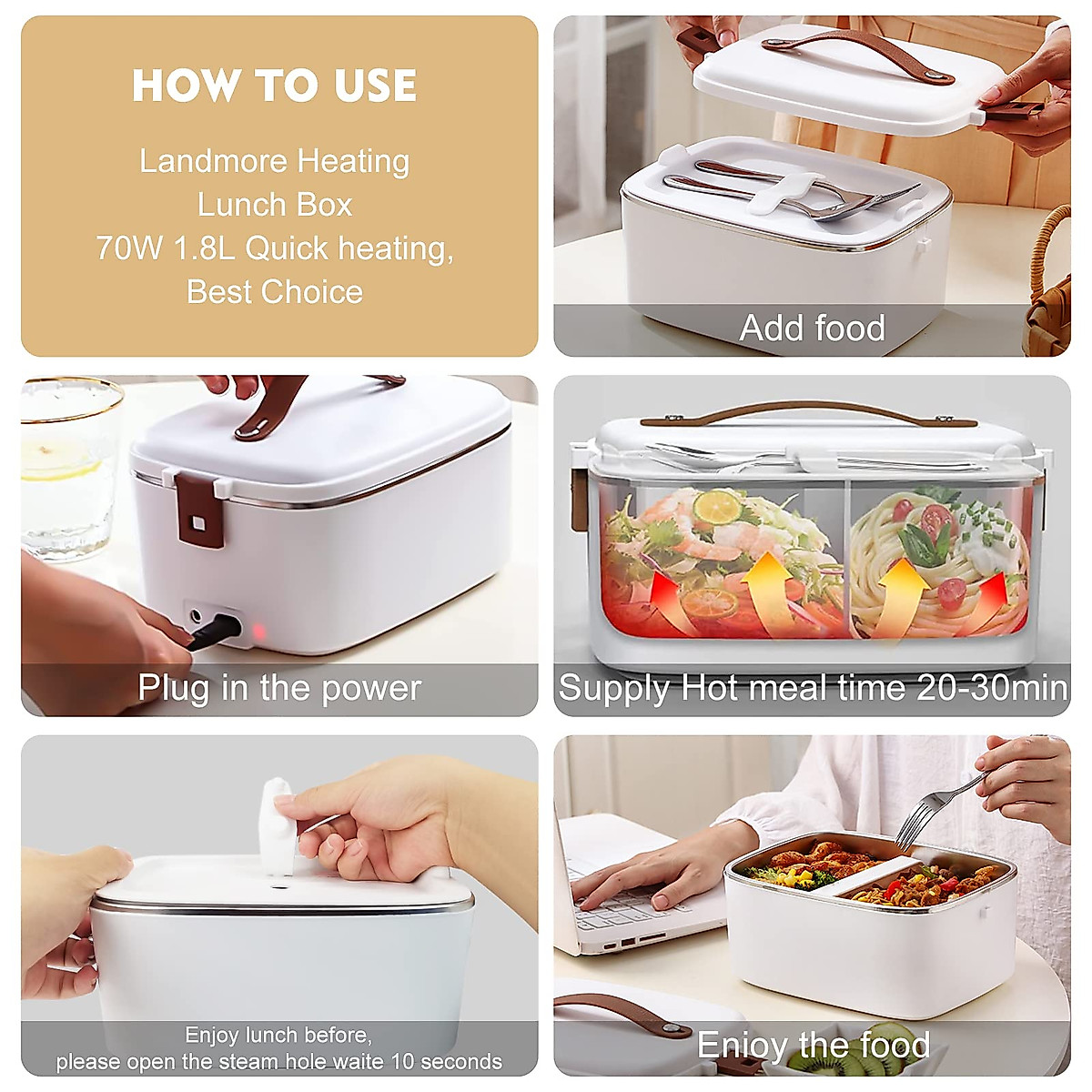 HOW TO USE

Landmore Heating Lunch Box 70W 1.8L Quick heating, Best Choice

Add food

Plug in the power

Supply Hot meal time 20-30min

Enjoy lunch before, please open the steam hole waite 10 seconds

Enjoy the food