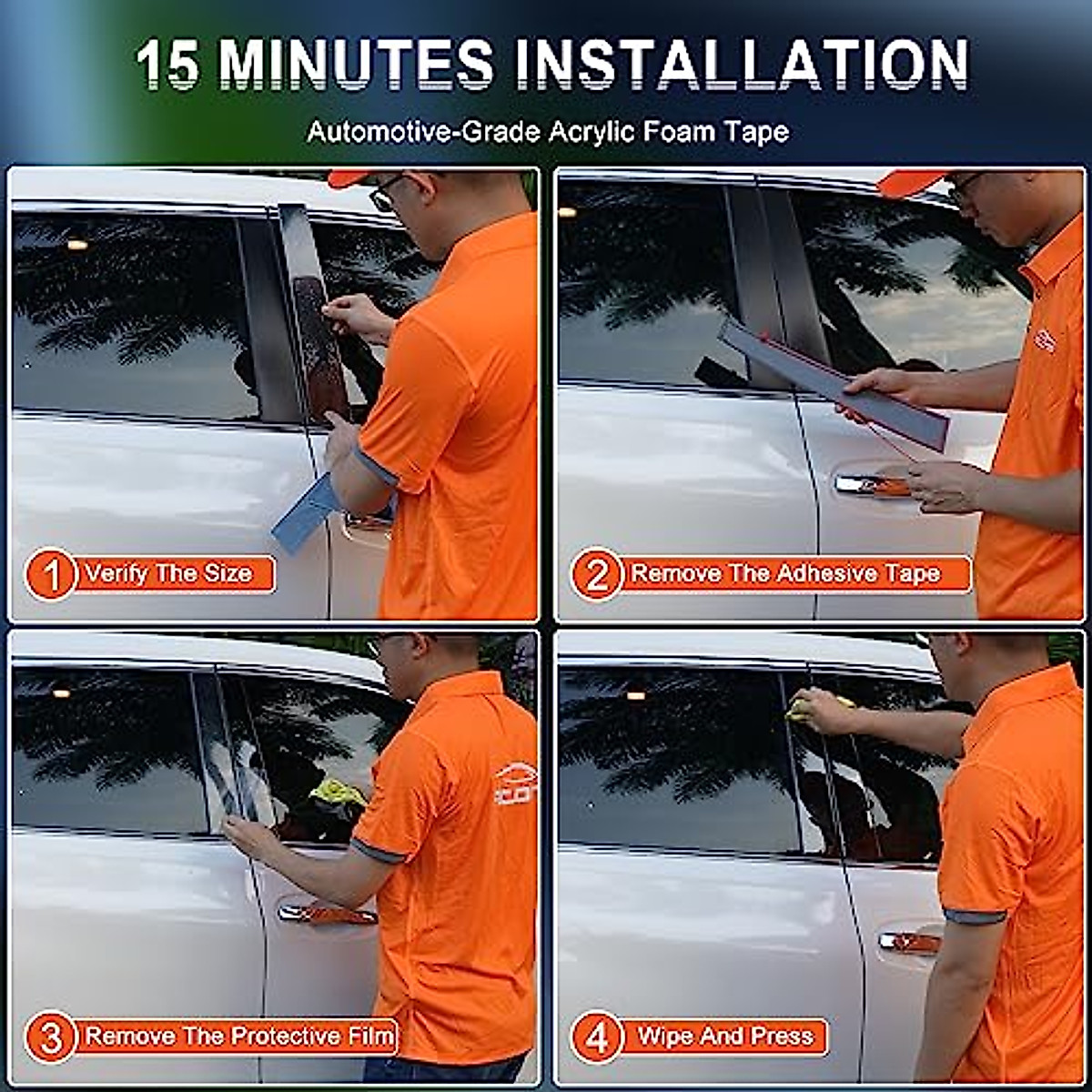 15 MINUTES INSTALLATION

Automotive-Grade Acrylic Foam Tape

1 Verify The Size

2 Remove The Adhesive Tape

3 Remove The Protective Film

4 Wipe And Press