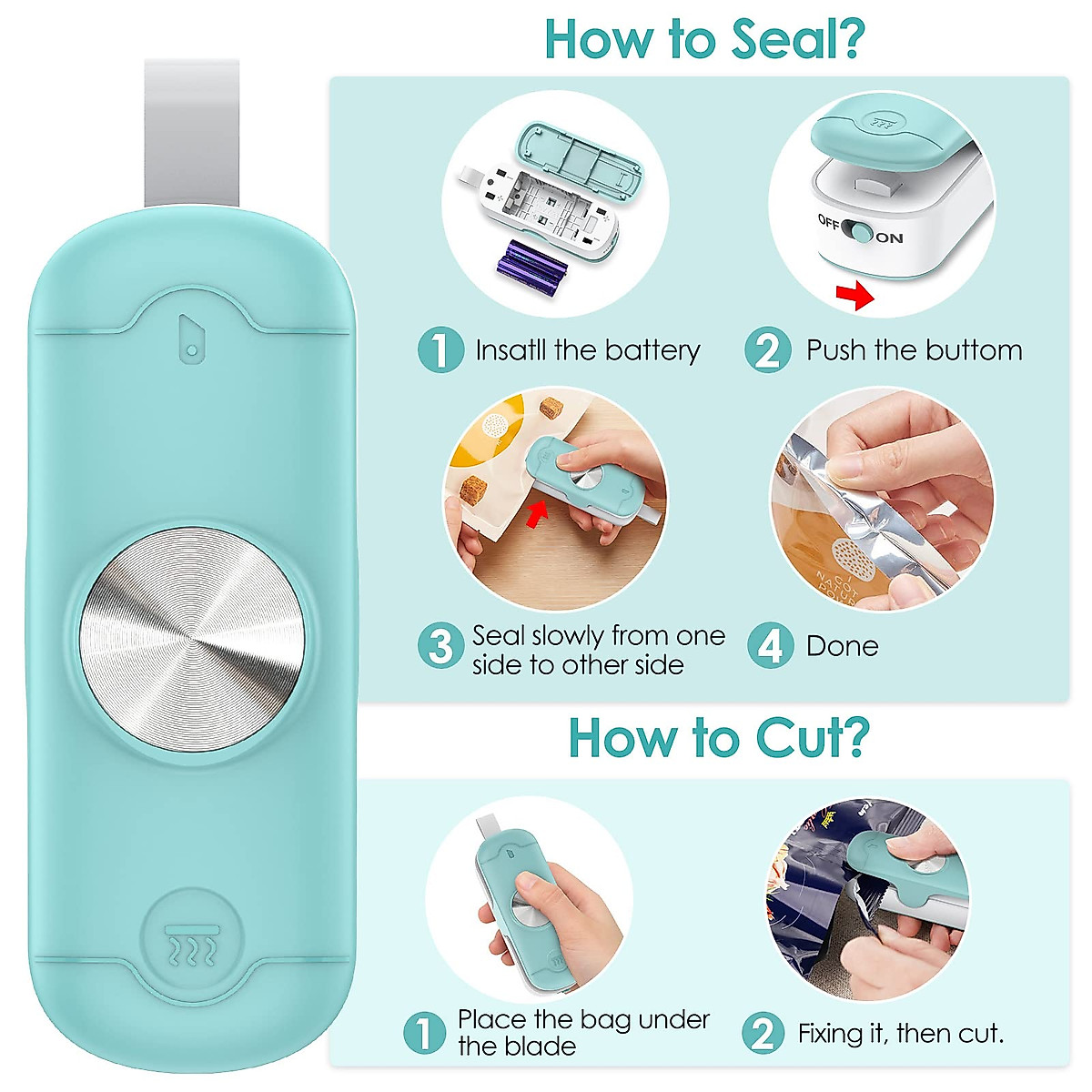 How to Seal?

OFF ON

1 Insatll the battery

2 Push the buttom

3 Seal slowly from one side to other side

4 Done

How to Cut?

1 Place the bag under the blade

2 Fixing it, then cut.