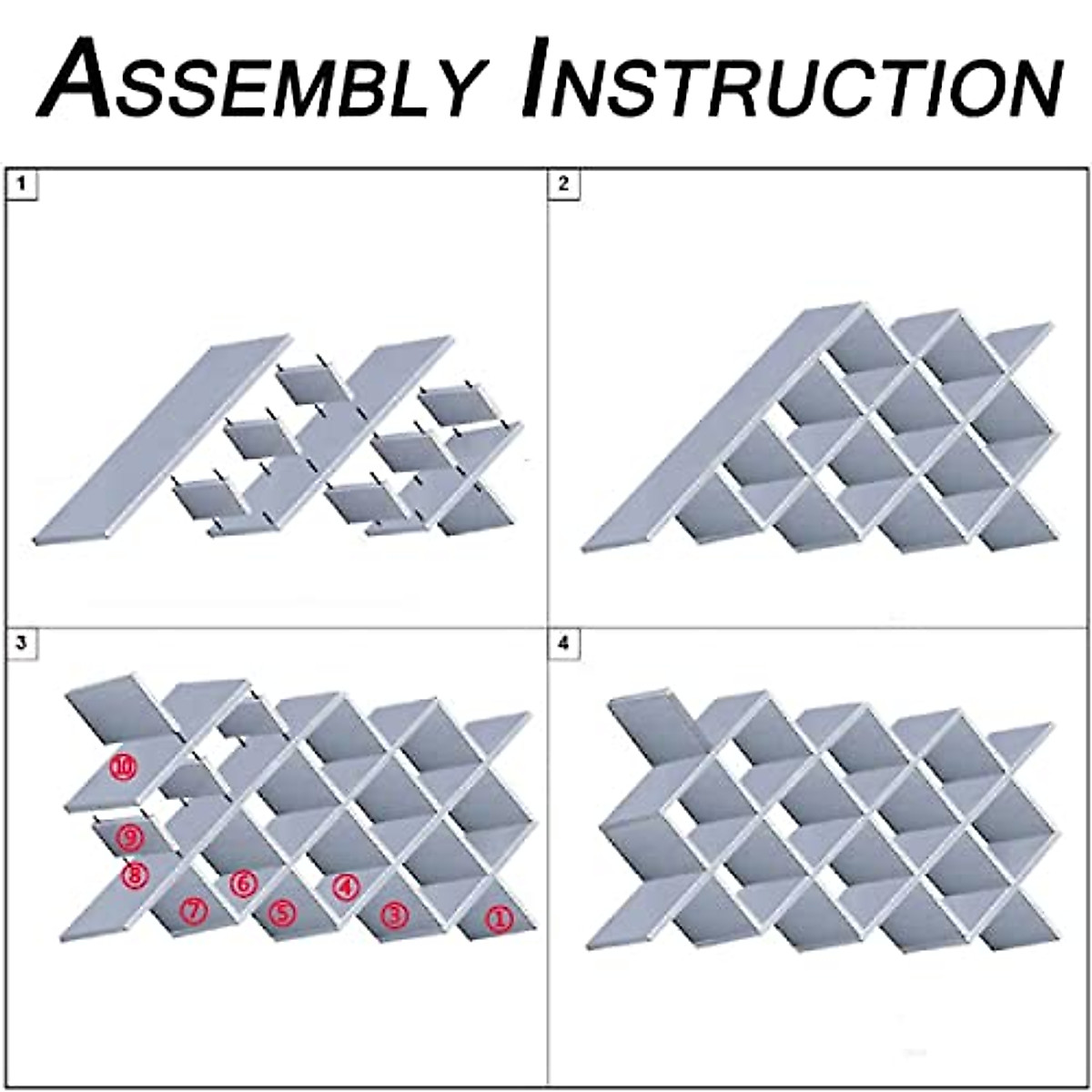 ASSEMBLY INSTRUCTION

1

2

3

10
9
8
7
6
5
4
3
1

4