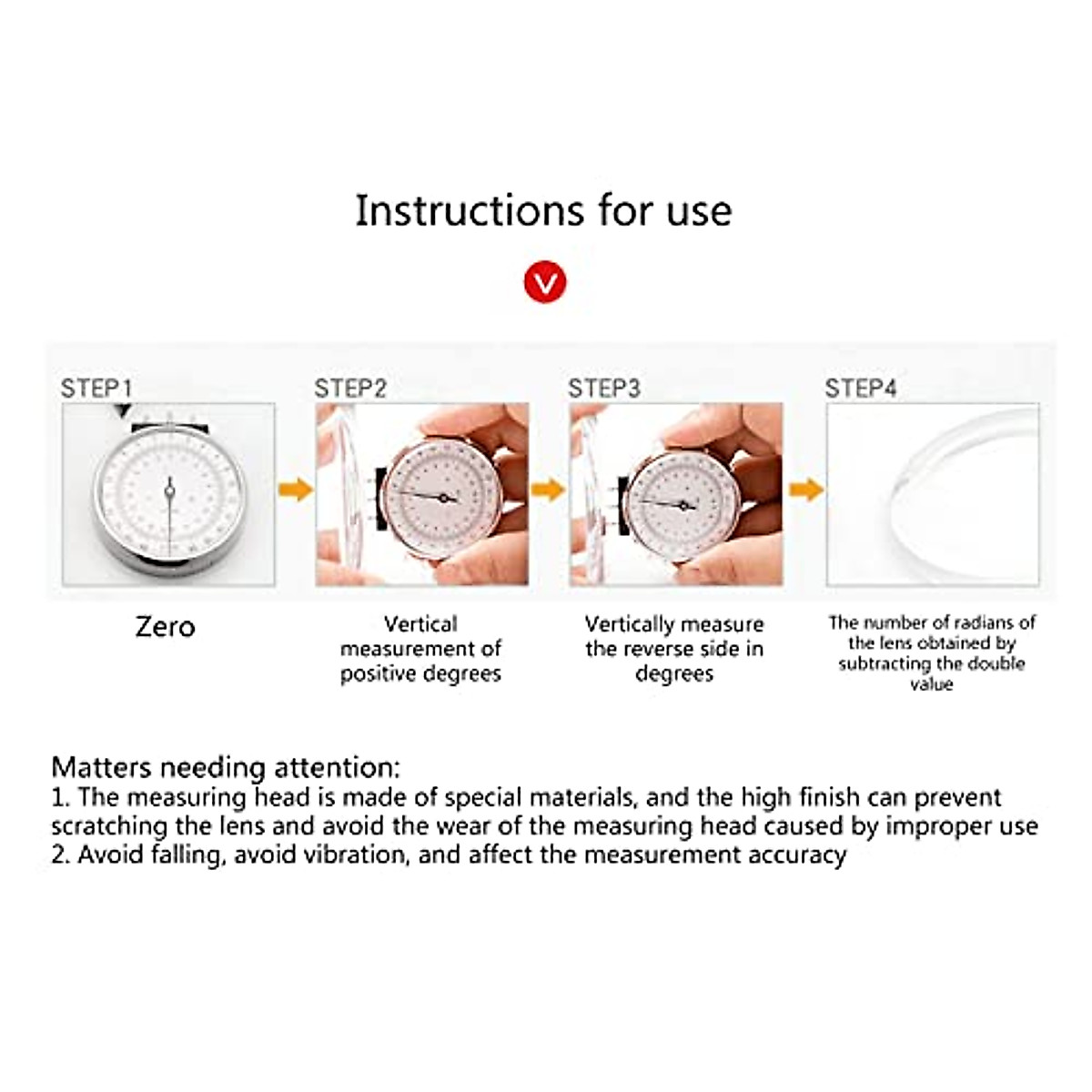 Instructions for use

STEP1

Zero

STEP2

Vertical measurement of positive degrees

STEP3

Vertically measure the reverse side in degrees

STEP4

The number of radians of the lens obtained by subtracting the double value

Matters needing attention:
1. The measuring head is made of special materials, and the high finish can prevent scratching the lens and avoid the wear of the measuring head caused by improper use
2. Avoid falling, avoid vibration, and affect the measurement accuracy