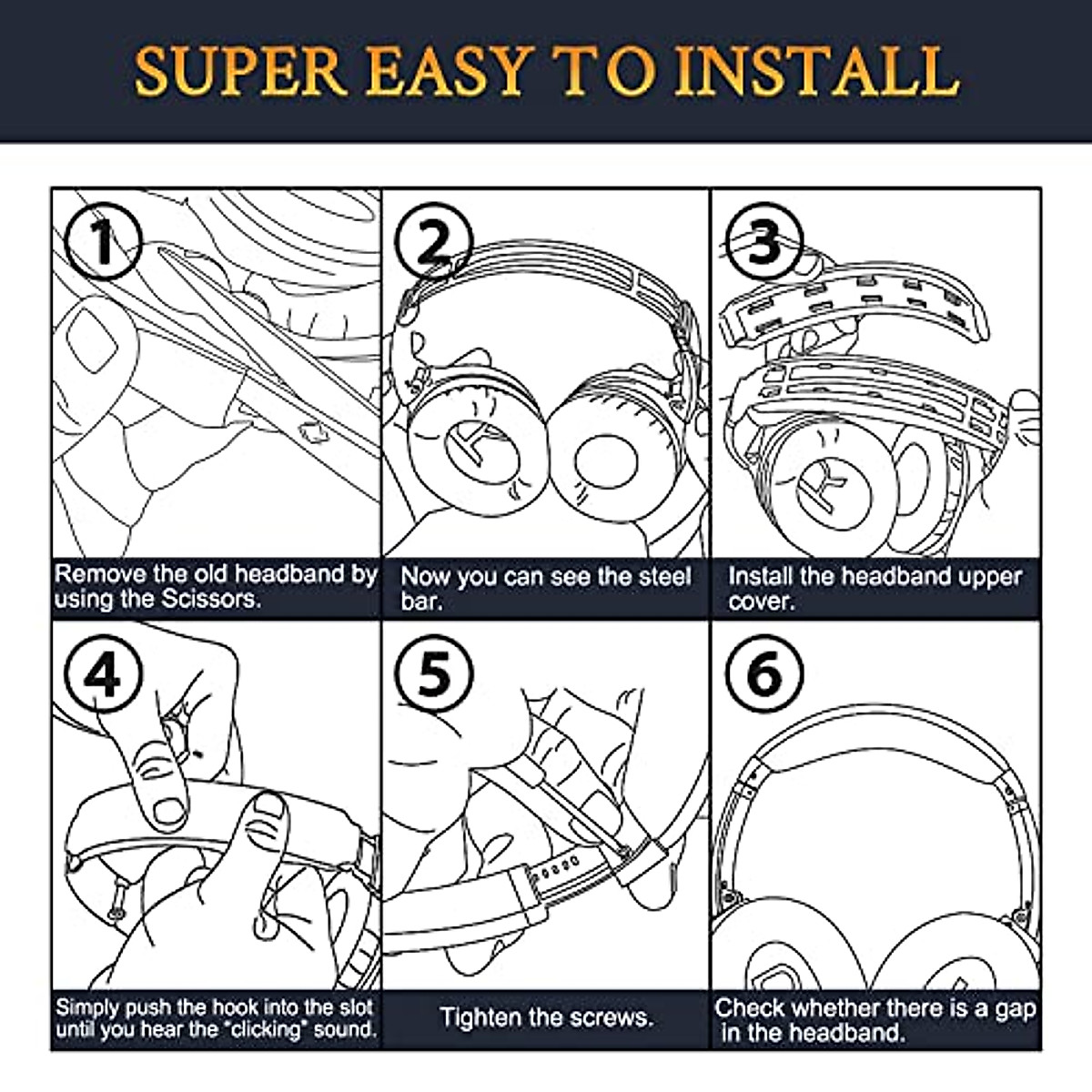 SUPER EASY TO INSTALL

1

Remove the old headband by using the Scissors.

2

Now you can see the steel bar.

3

Install the headband upper cover.

4

Simply push the hook into the slot until you hear the "clicking" sound.

5

Tighten the screws.

6

Check whether there is a gap in the headband.