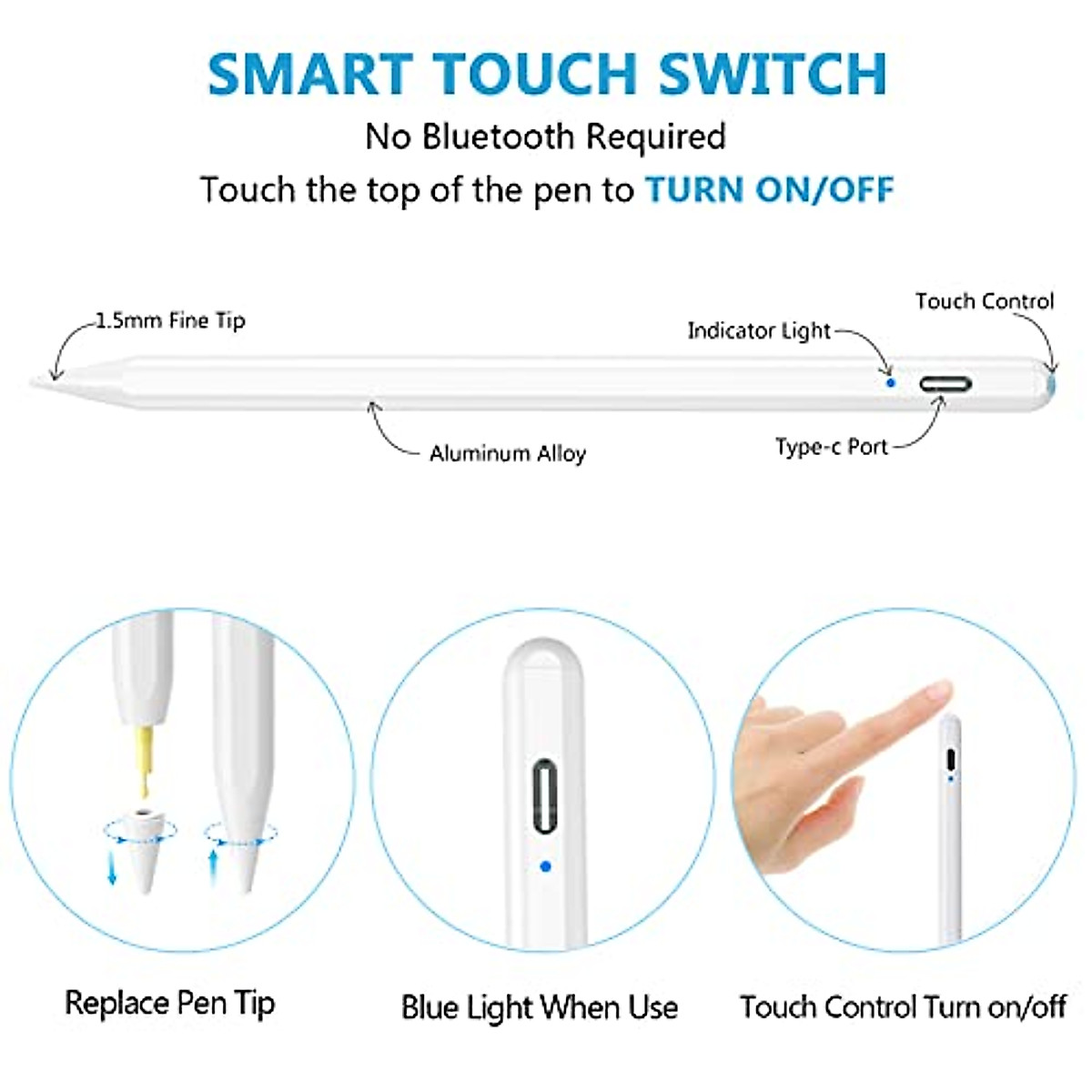 SMART TOUCH SWITCH

No Bluetooth Required

Touch the top of the pen to TURN ON/OFF

1.5mm Fine Tip

Indicator Light

Touch Control

Aluminum Alloy

Type-c Port

Replace Pen Tip

Blue Light When Use

Touch Control Turn on/off