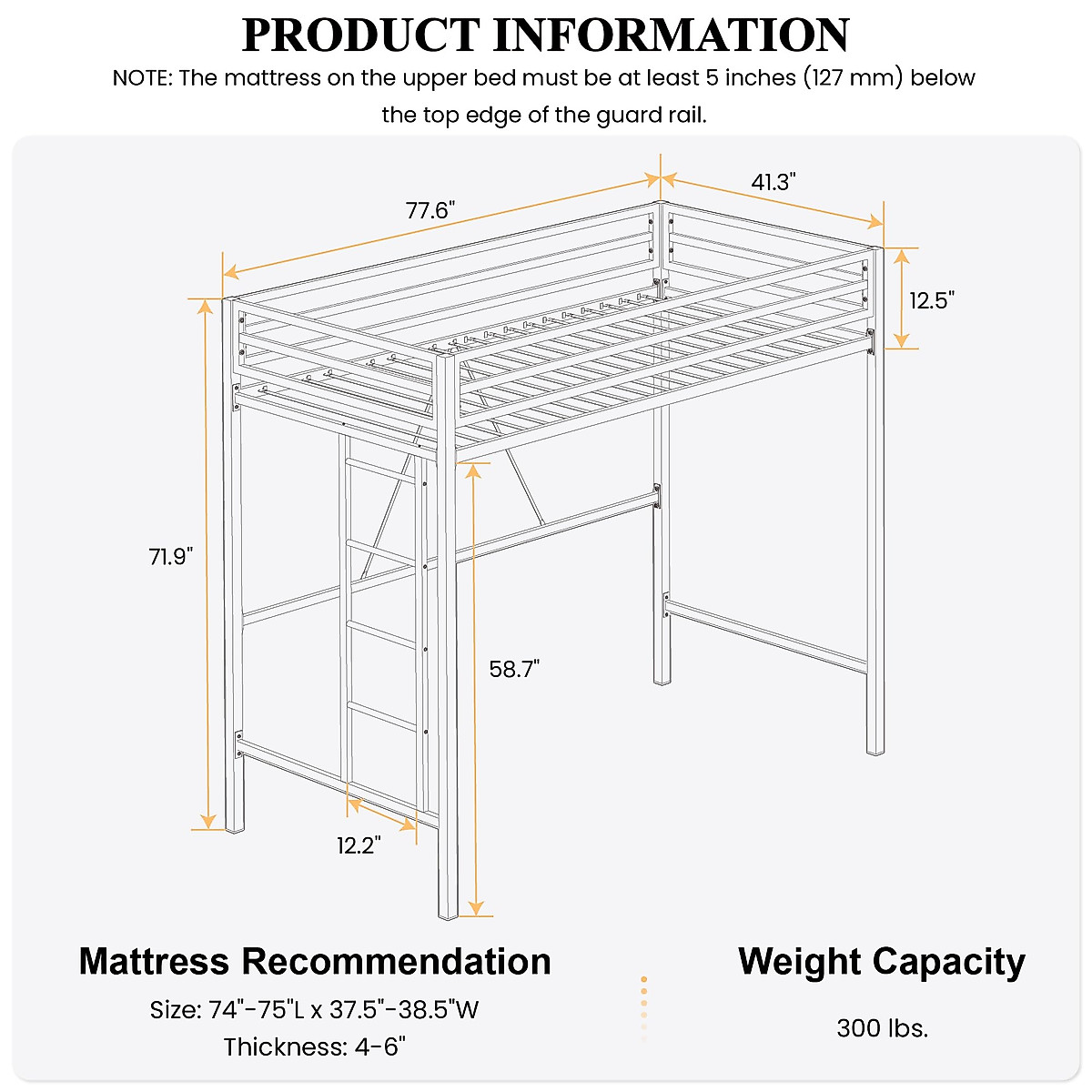 PRODUCT INFORMATION

NOTE: The mattress on the upper bed must be at least 5 inches (127 mm) below the top edge of the guard rail.

77.6"

41.3"

12.5"

71.9"

58.7"

12.2"

Mattress Recommendation

Size: 74"-75"L x 37.5"-38.5"W

Thickness: 4-6"

Weight Capacity

300 lbs.