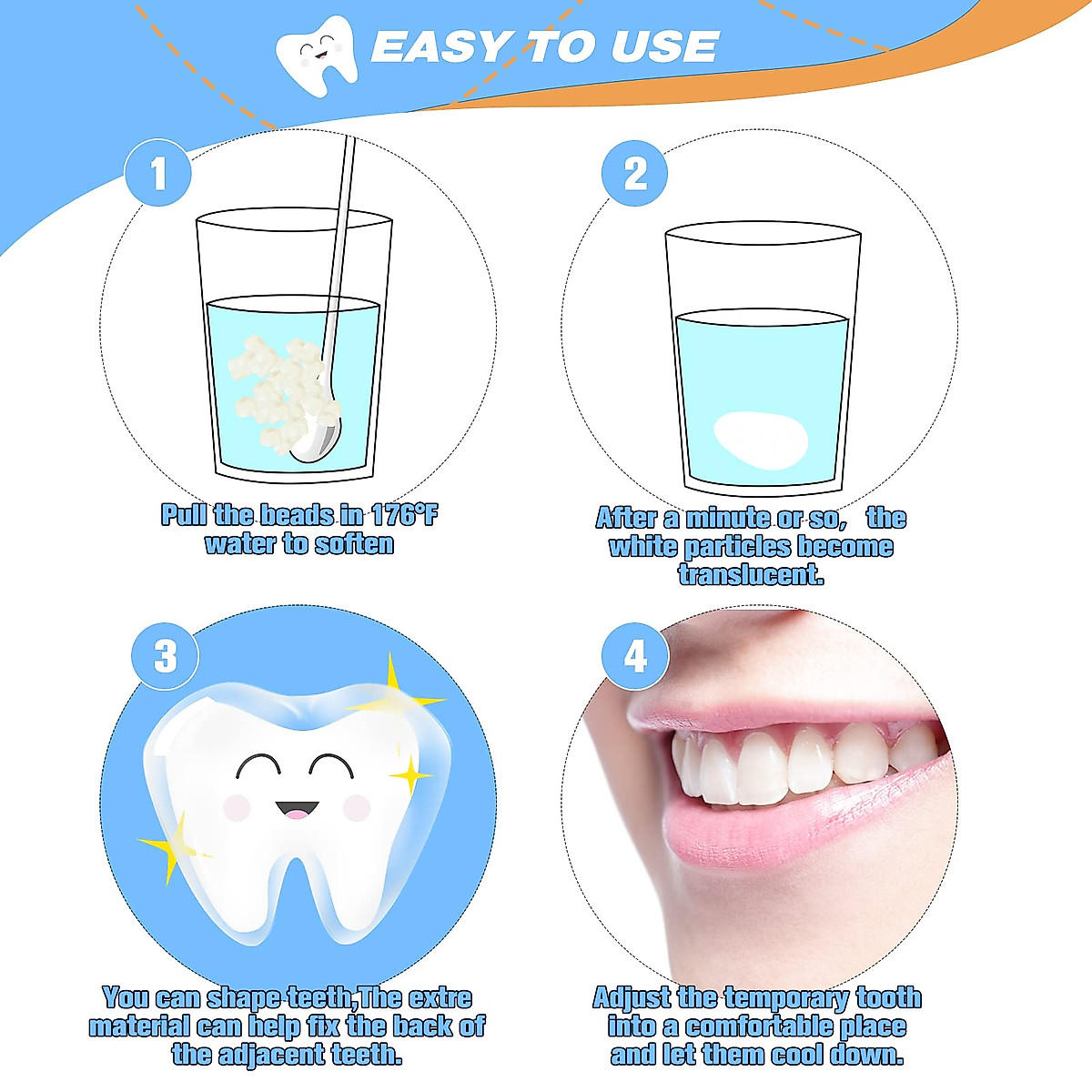 EASY TO USE

1

Pull the beads in 176°F water to soften

2

After a minute or so, the white particles become translucent.

3

You can shape teeth,The extre material can help fix the back of the adjacent teeth.

4

Adjust the temporary tooth into a comfortable place and let them cool down.