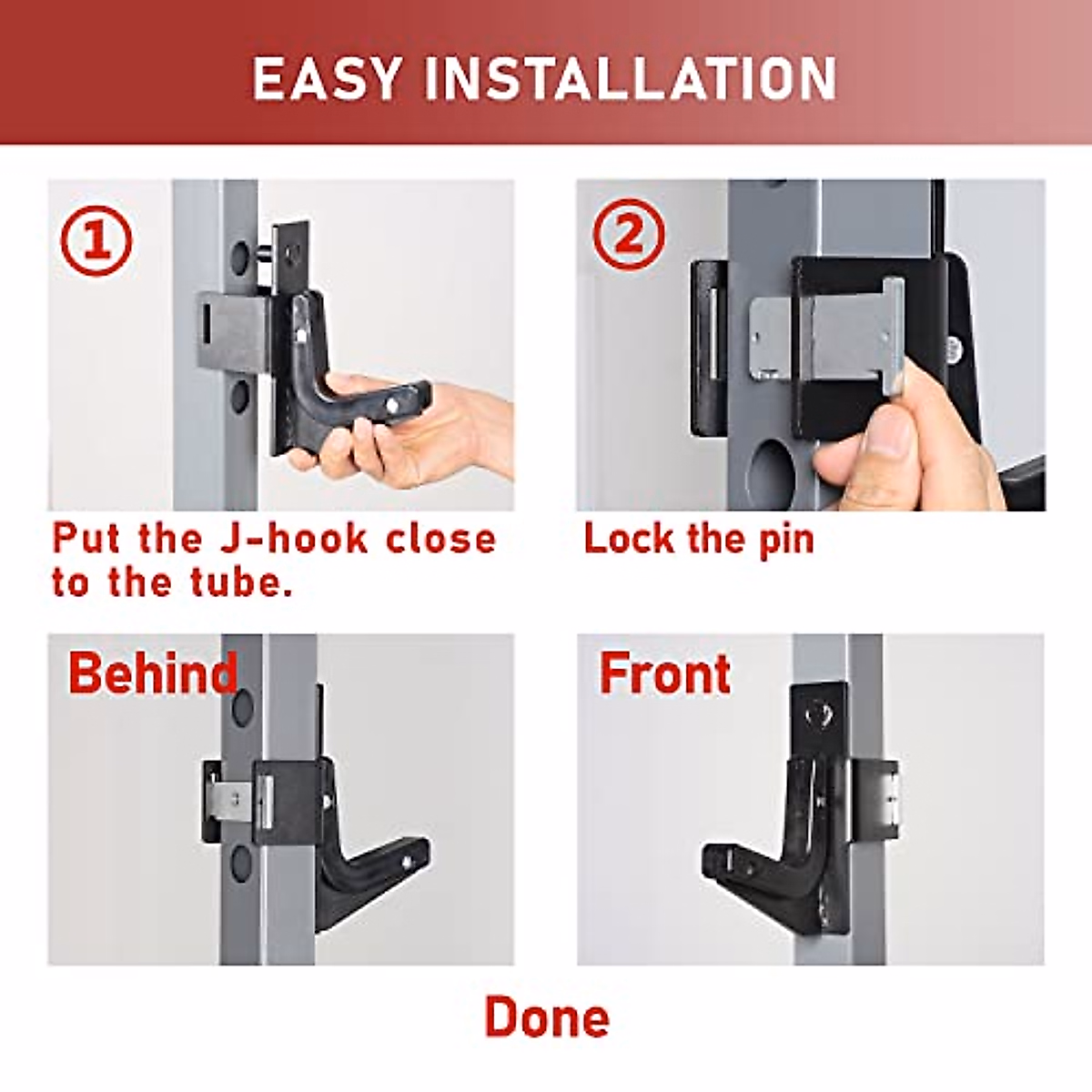 EASY INSTALLATION

①

Put the J-hook close to the tube.

②

Lock the pin

Behind

Front

Done