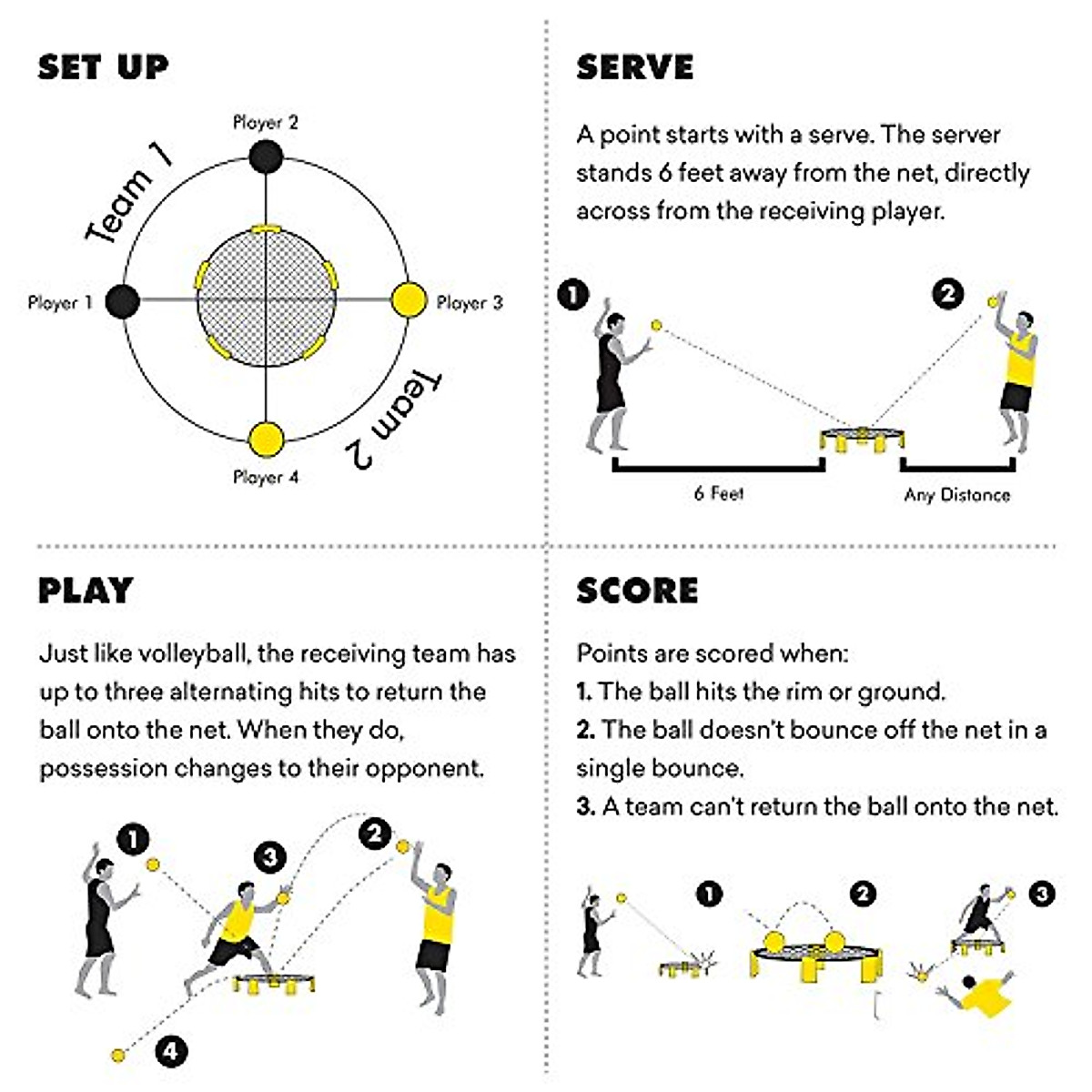 SET UP

Player 2

Team 1

Player 1

Player 3

Team 2

Player 4

SERVE

A point starts with a serve. The server stands 6 feet away from the net, directly across from the receiving player.

1

2

6 Feet

Any Distance

PLAY

Just like volleyball, the receiving team has up to three alternating hits to return the ball onto the net. When they do, possession changes to their opponent.

1

3

2

4

SCORE

Points are scored when:
1. The ball hits the rim or ground.
2. The ball doesn't bounce off the net in a single bounce.
3. A team can't return the ball onto the net.

1

2

3