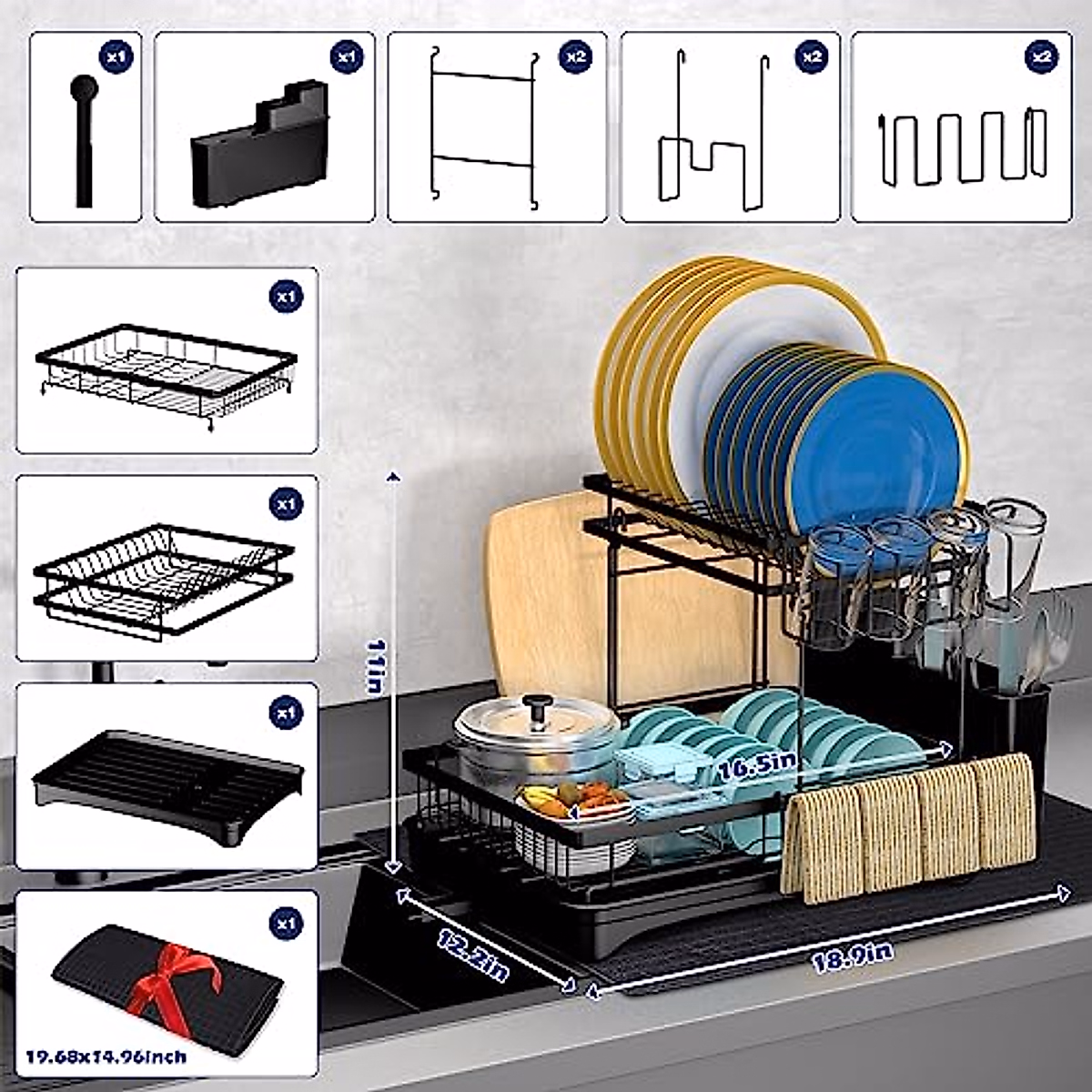 x1

x1

x2

x2

x2

x1

x1

x1

x1

19.68x14.96inch

11in

16.5in

12.2in

18.9in