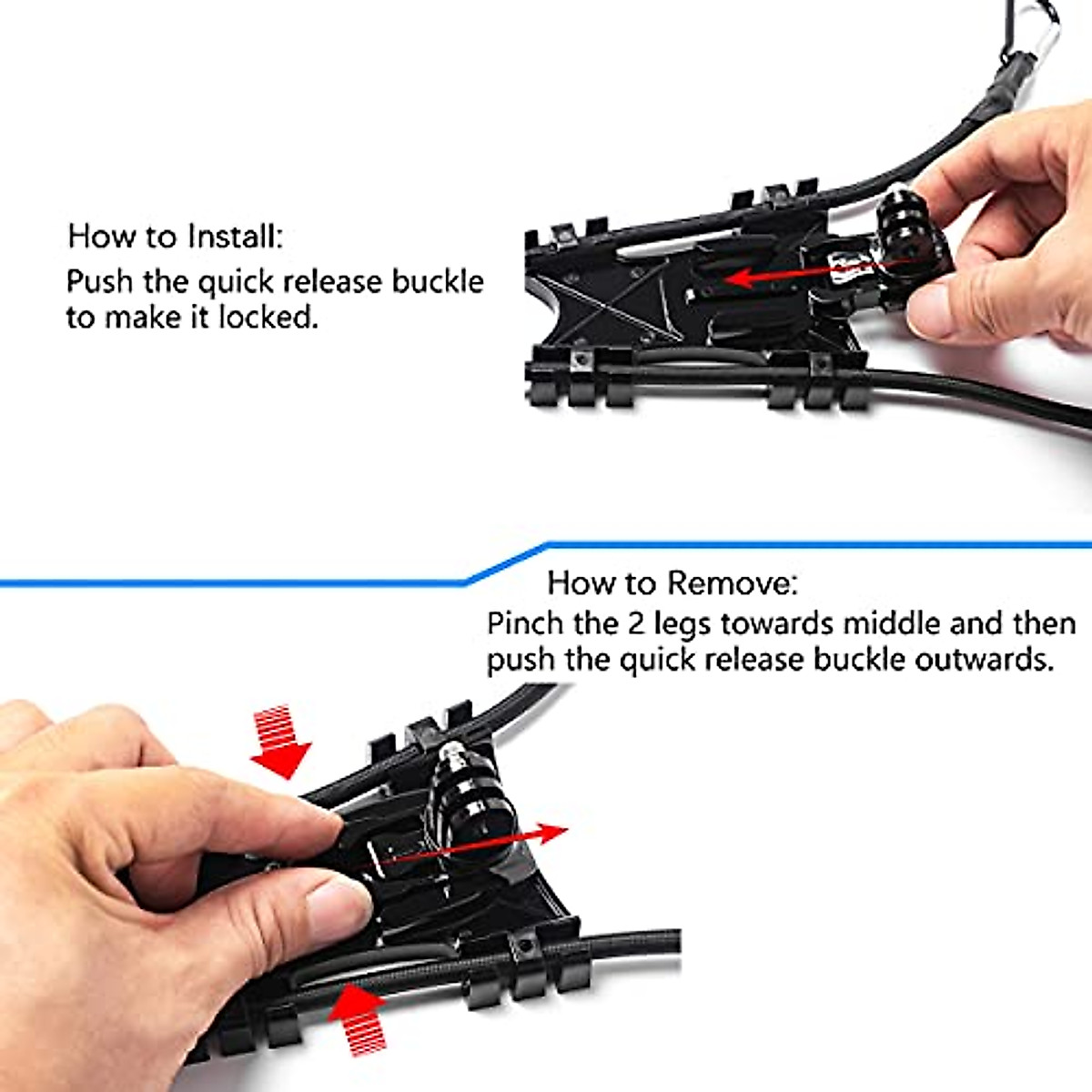 How to Install:
Push the quick release buckle to make it locked.

How to Remove:
Pinch the 2 legs towards middle and then push the quick release buckle outwards.