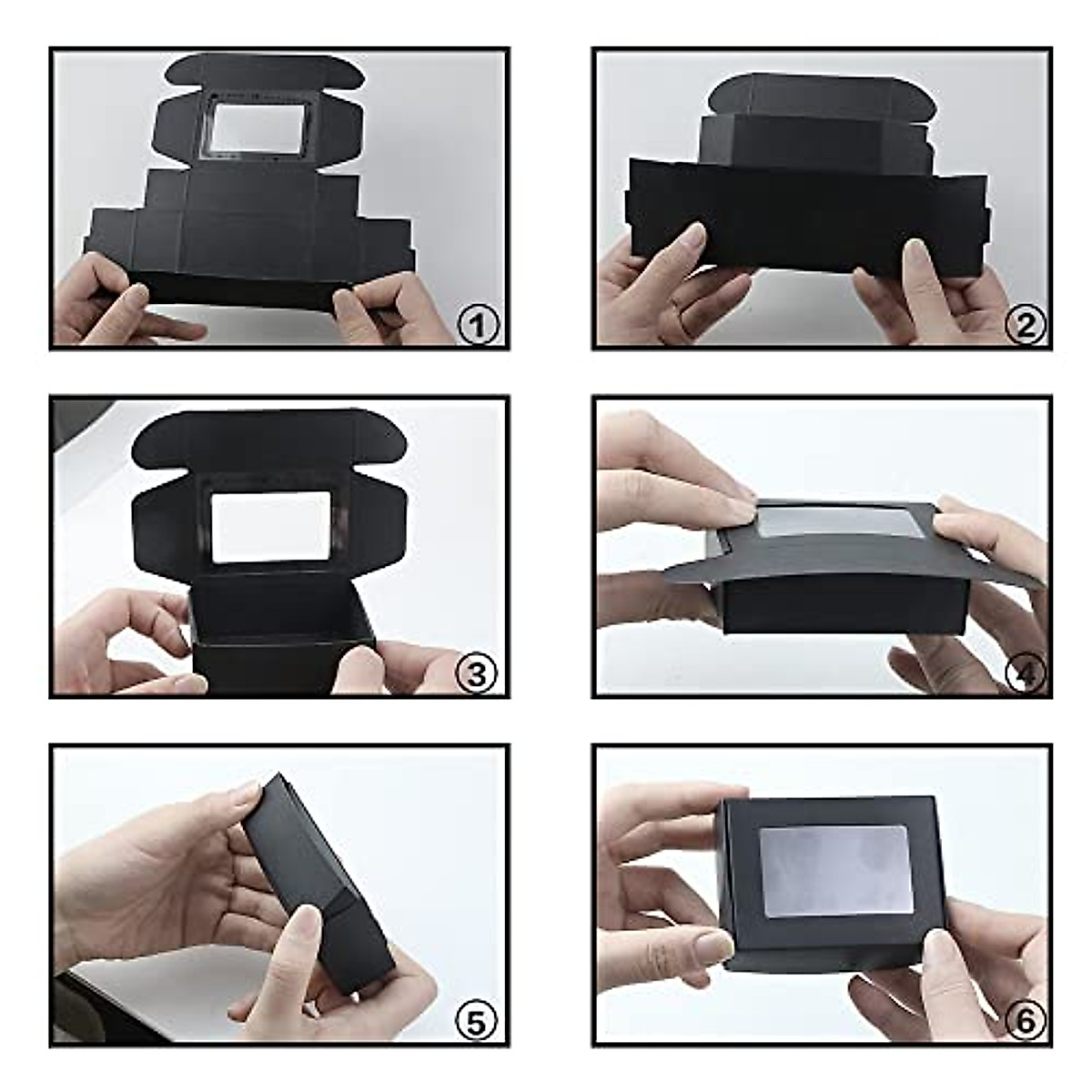 1

2

3

4

5

6