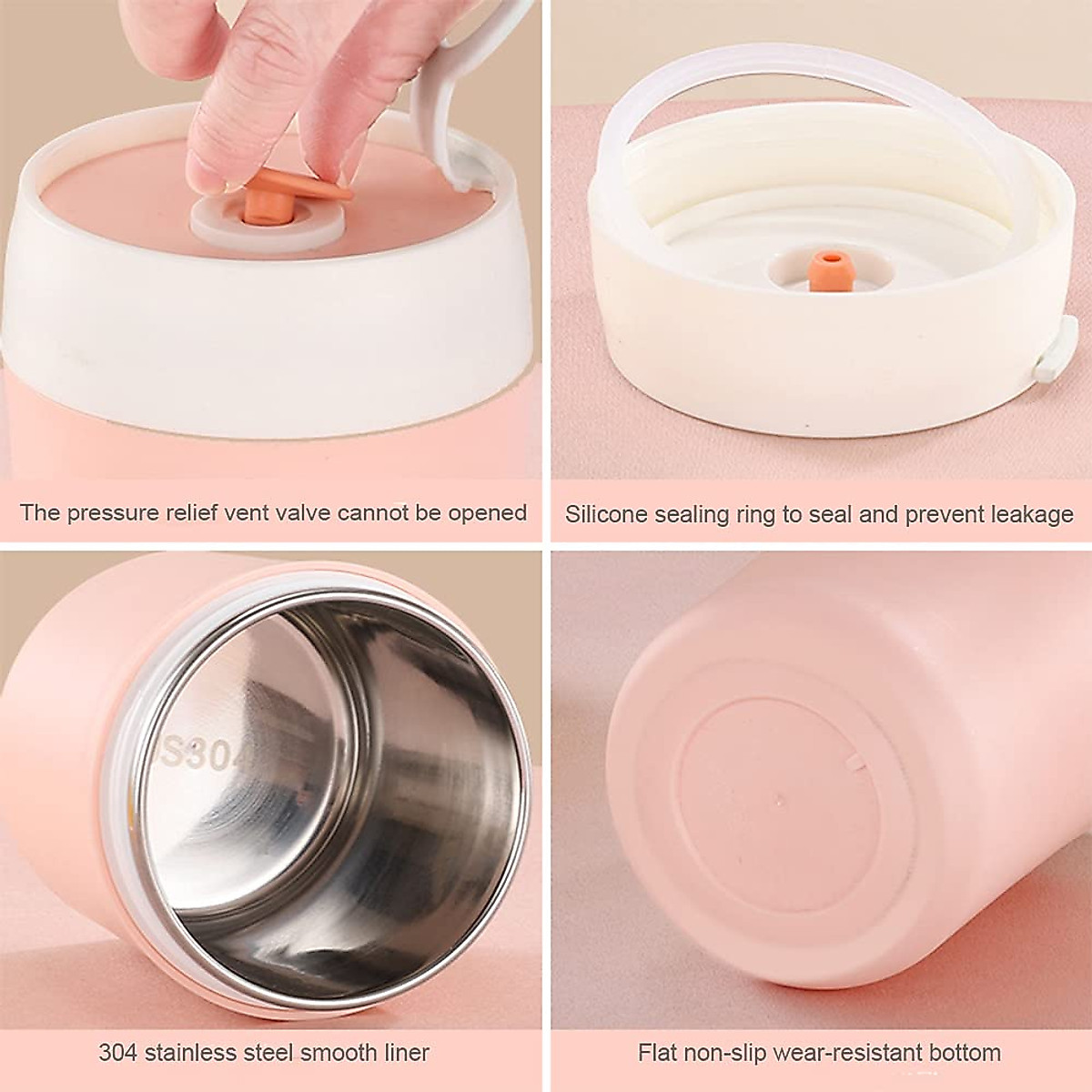 The pressure relief vent valve cannot be opened

Silicone sealing ring to seal and prevent leakage

S304

304 stainless steel smooth liner

Flat non-slip wear-resistant bottom