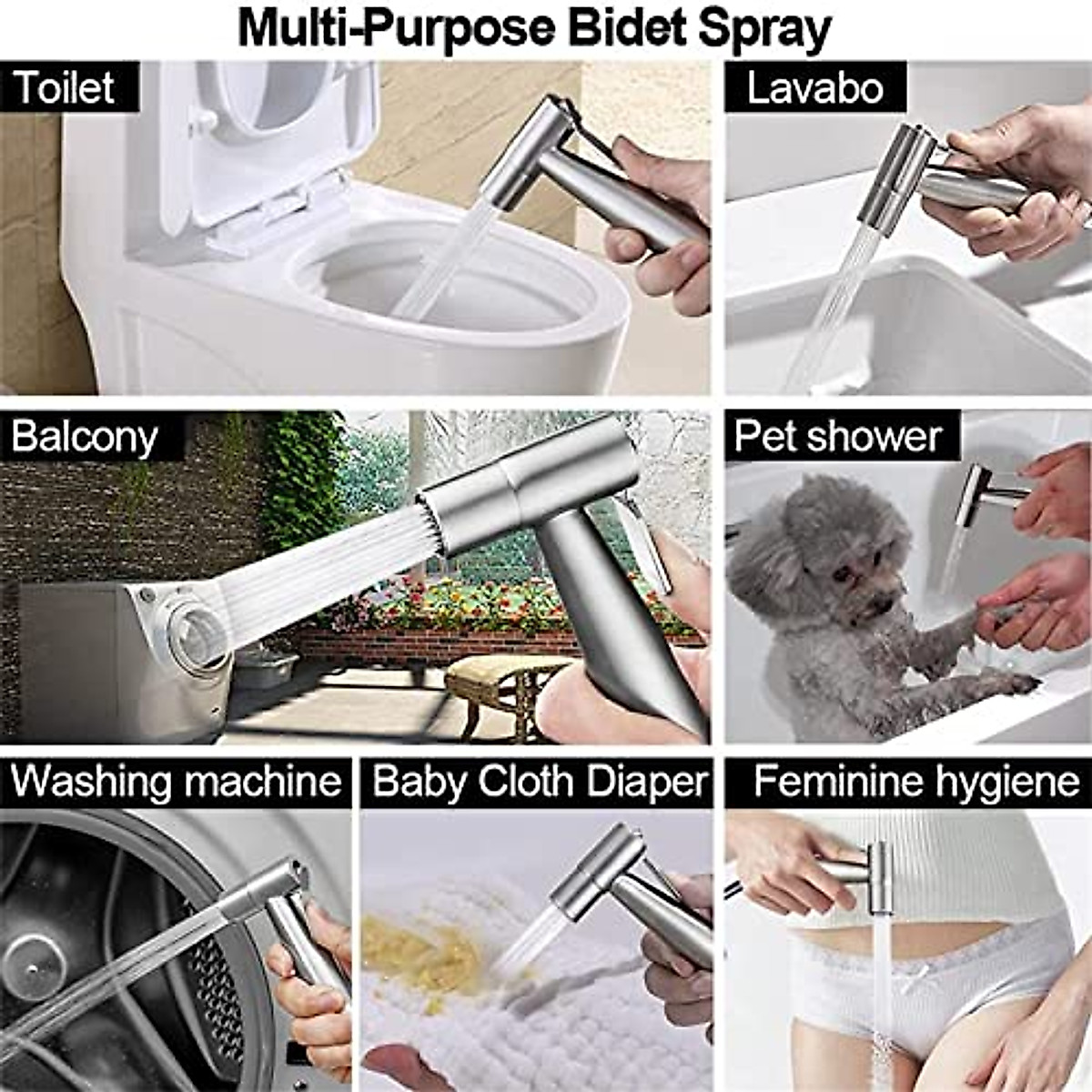 Multi-Purpose Bidet Spray

Toilet

Lavabo

Balcony

Pet shower

Washing machine

Baby Cloth Diaper

Feminine hygiene