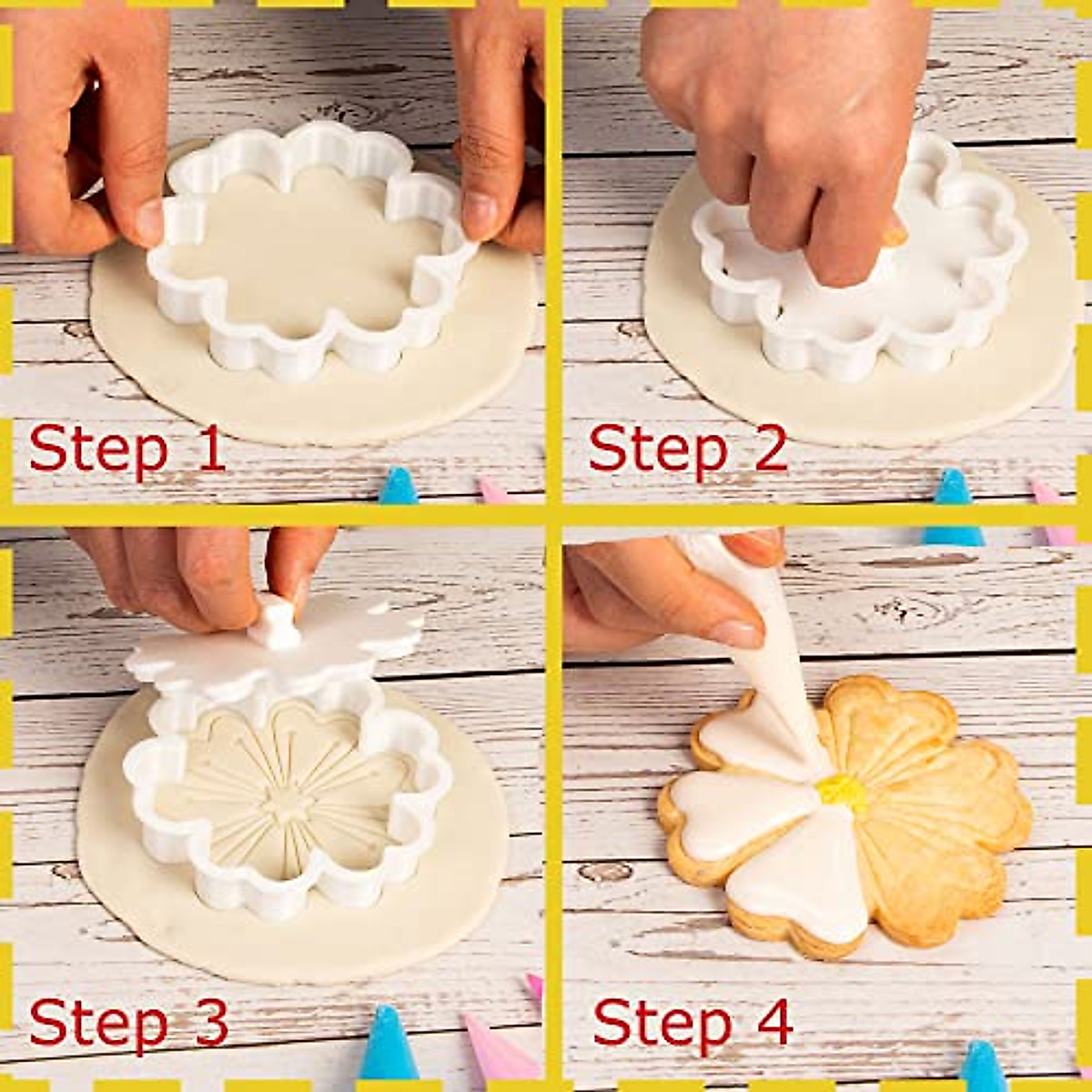 Step 1

Step 2

Step 3

Step 4