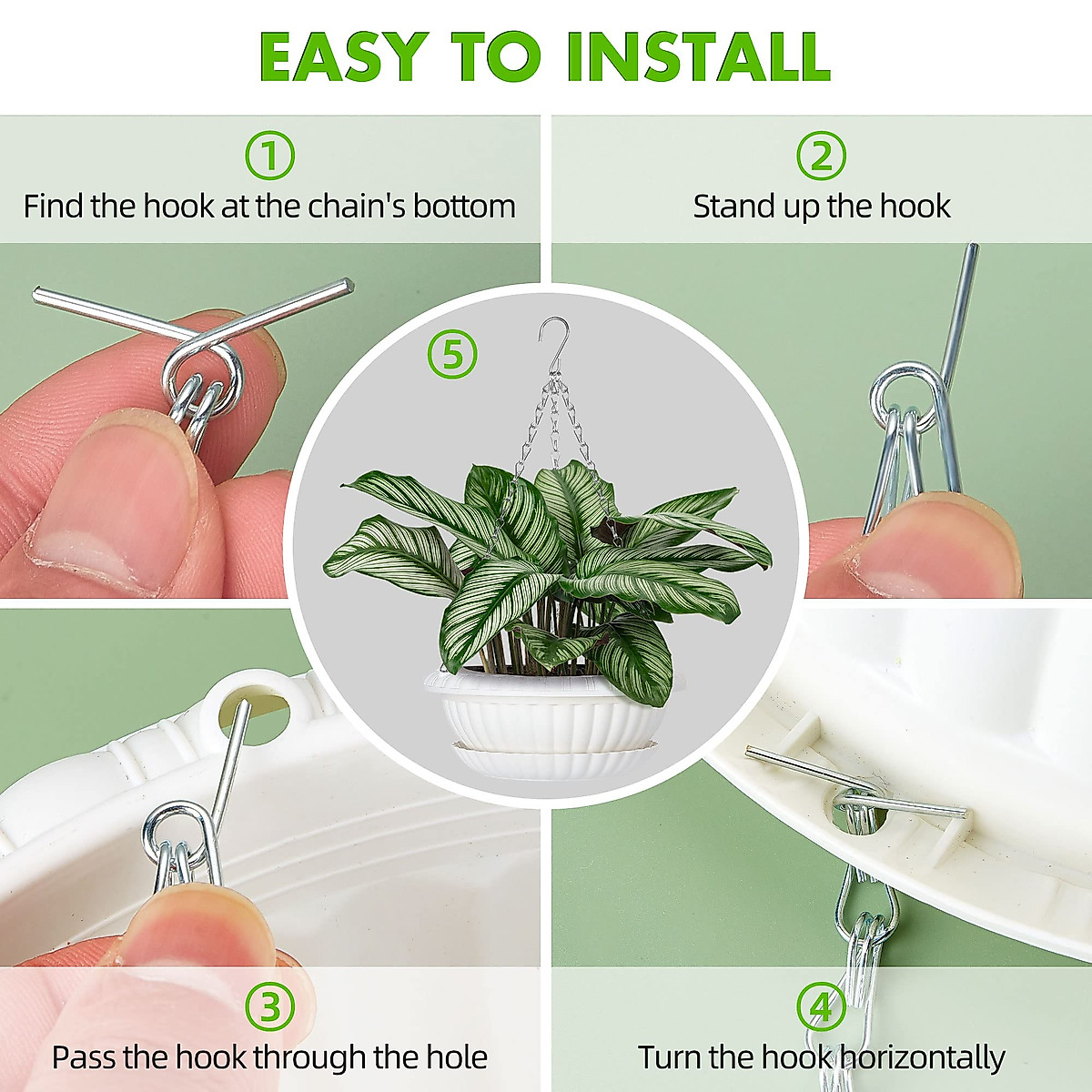 EASY TO INSTALL

①
Find the hook at the chain's bottom

②
Stand up the hook

⑤

③
Pass the hook through the hole

④
Turn the hook horizontally