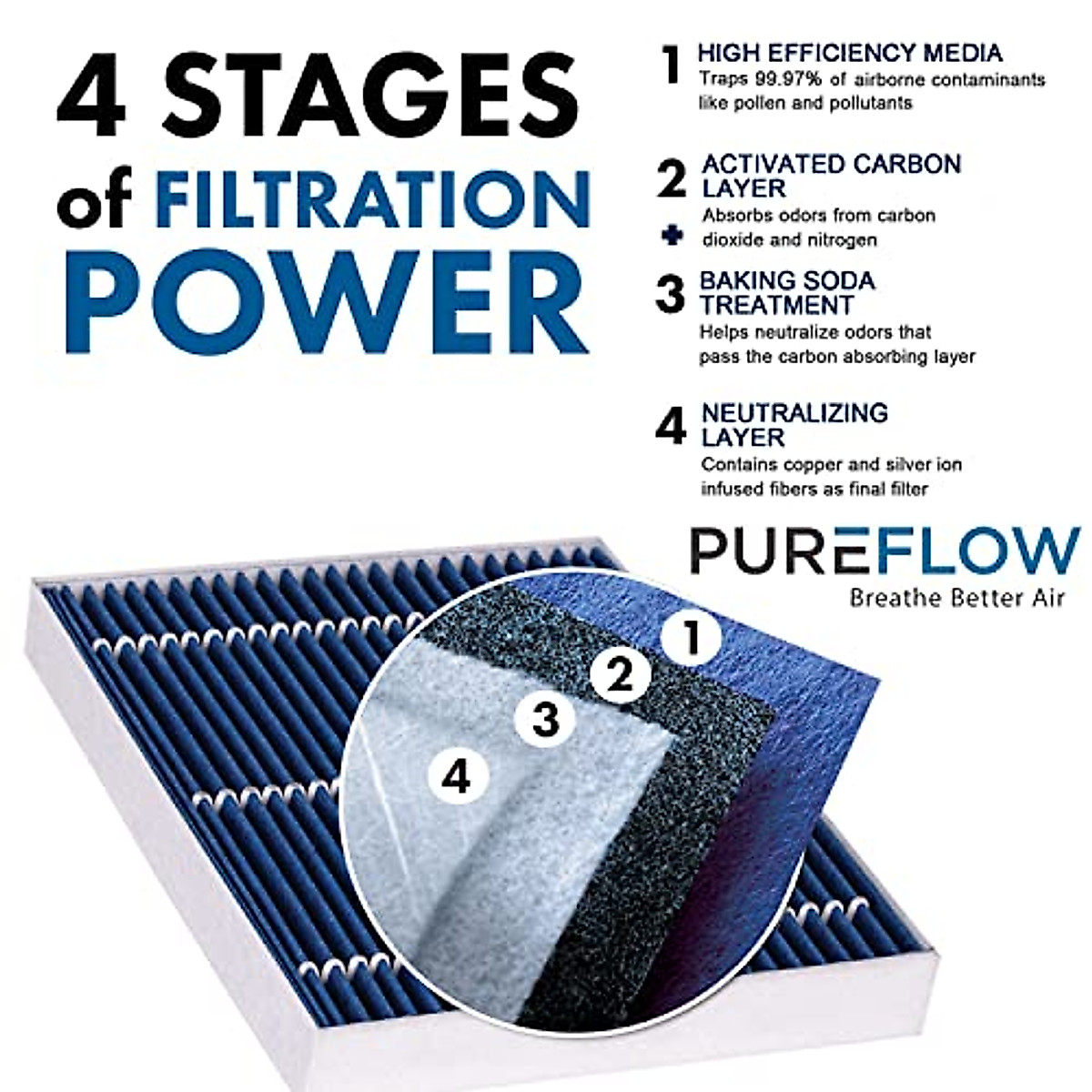 4 STAGES of FILTRATION POWER

1 HIGH EFFICIENCY MEDIA
Traps 99.97% of airborne contaminants like pollen and pollutants

2 ACTIVATED CARBON LAYER
Absorbs odors from carbon dioxide and nitrogen

3 BAKING SODA TREATMENT
Helps neutralize odors that pass the carbon absorbing layer

4 NEUTRALIZING LAYER
Contains copper and silver ion infused fibers as final filter

PUREFLOW
Breathe Better Air

1
2
3
4