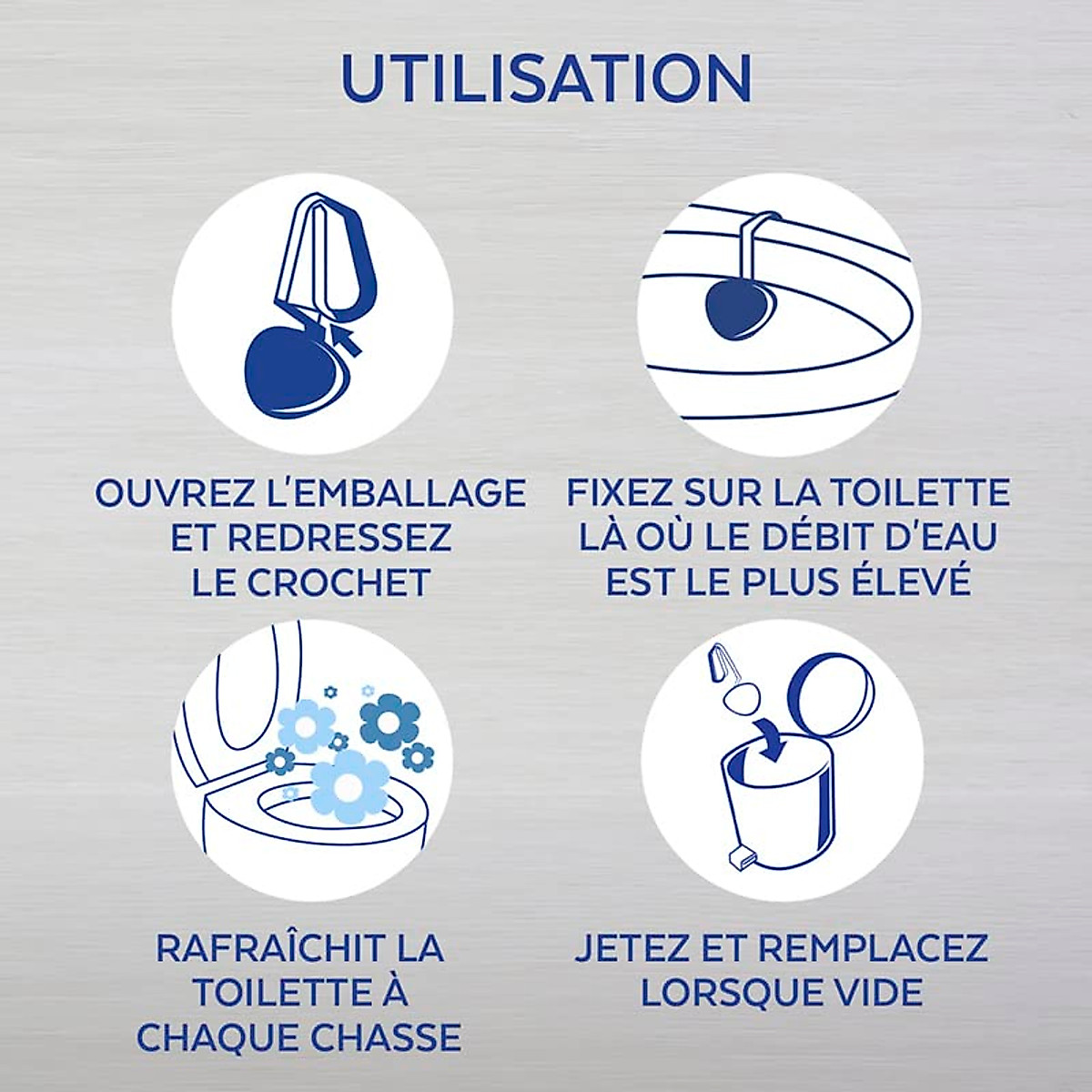 UTILISATION

OUVREZ L'EMBALLAGE ET REDRESSEZ LE CROCHET

FIXEZ SUR LA TOILETTE LÀ OÙ LE DÉBIT D'EAU EST LE PLUS ÉLEVÉ

RAFRAÎCHIT LA TOILETTE À CHAQUE CHASSE

JETEZ ET REMPLACEZ LORSQUE VIDE