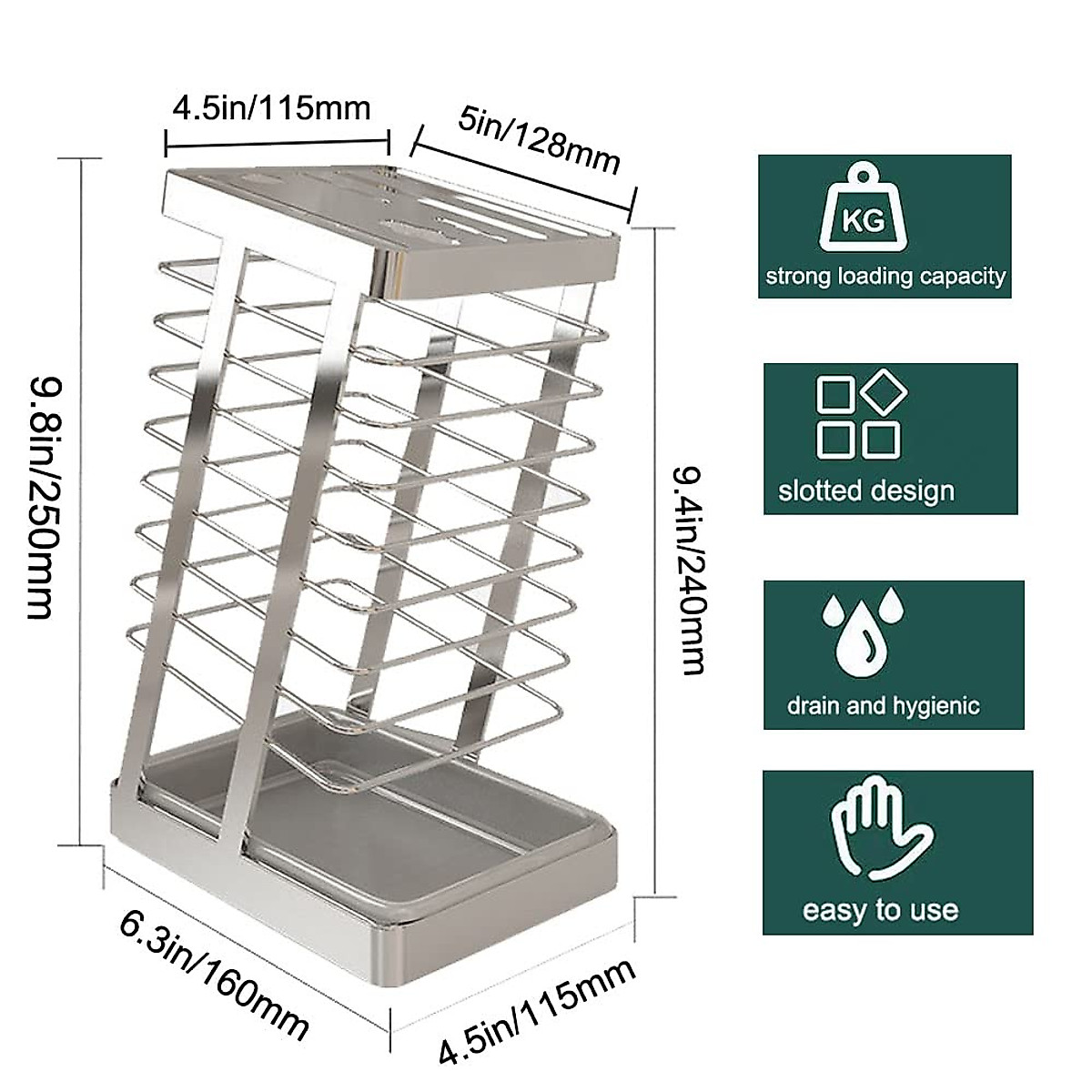 4.5in/115mm

5in/128mm

9.8in/250mm

9.4in/240mm

6.3in/160mm

4.5in/115mm

KG

strong loading capacity

slotted design

drain and hygienic

easy to use