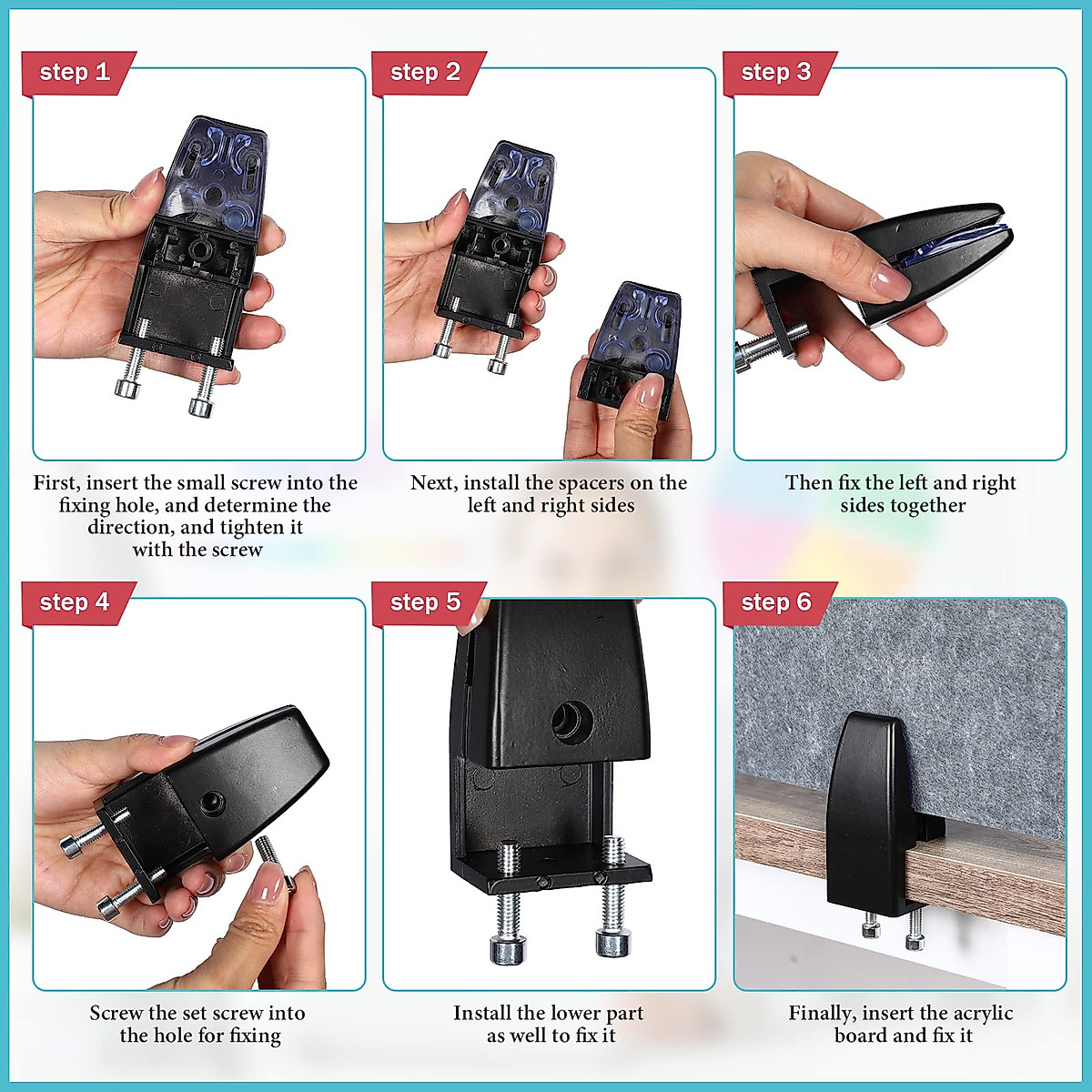 step 1

First, insert the small screw into the fixing hole, and determine the direction, and tighten it with the screw

step 2

Next, install the spacers on the left and right sides

step 3

Then fix the left and right sides together

step 4

Screw the set screw into the hole for fixing

step 5

Install the lower part as well to fix it

step 6

Finally, insert the acrylic board and fix it