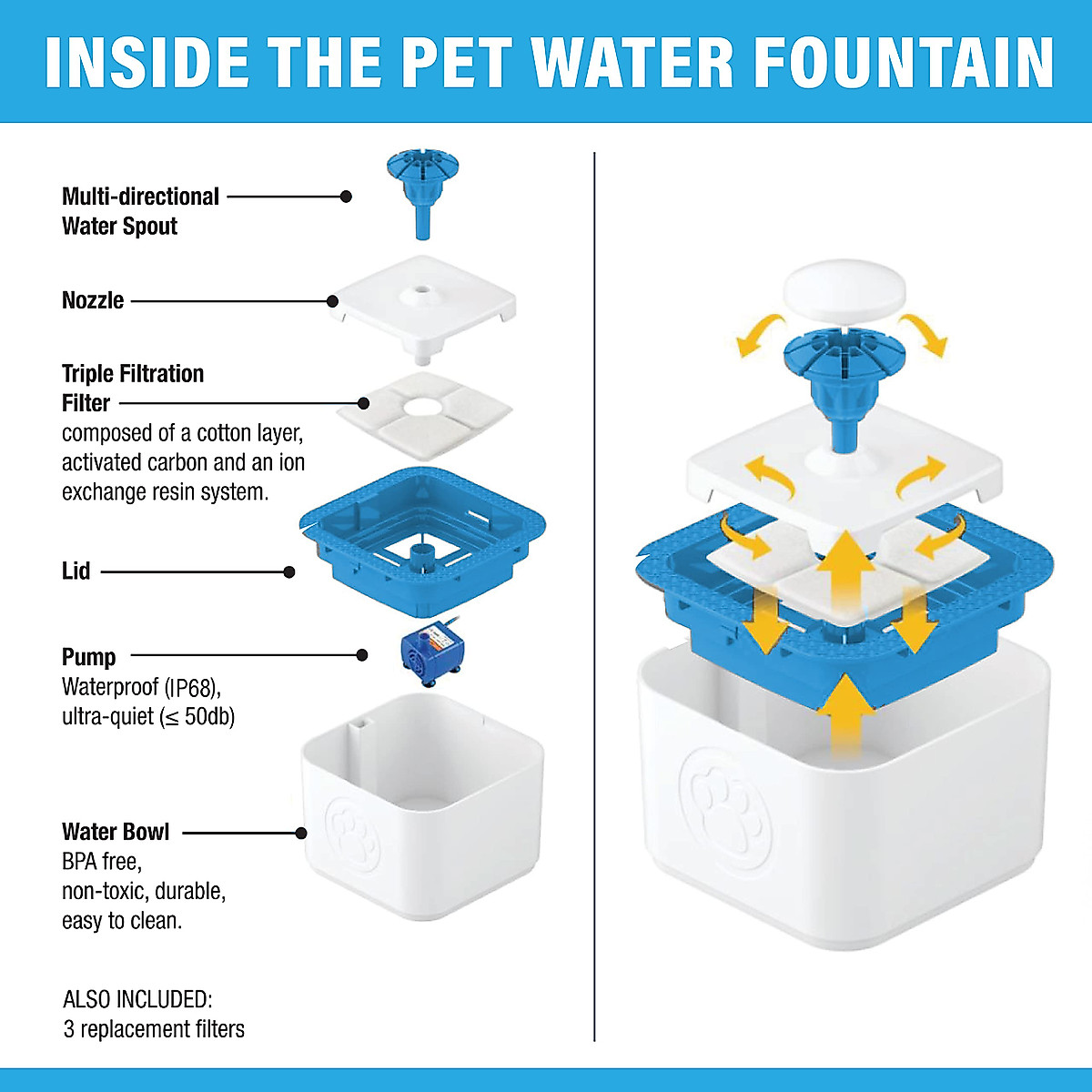 INSIDE THE PET WATER FOUNTAIN

Multi-directional Water Spout

Nozzle

Triple Filtration Filter
composed of a cotton layer, activated carbon and an ion exchange resin system.

Lid

Pump
Waterproof (IP68), ultra-quiet (≤ 50db)

Water Bowl
BPA free, non-toxic, durable, easy to clean.

ALSO INCLUDED:
3 replacement filters