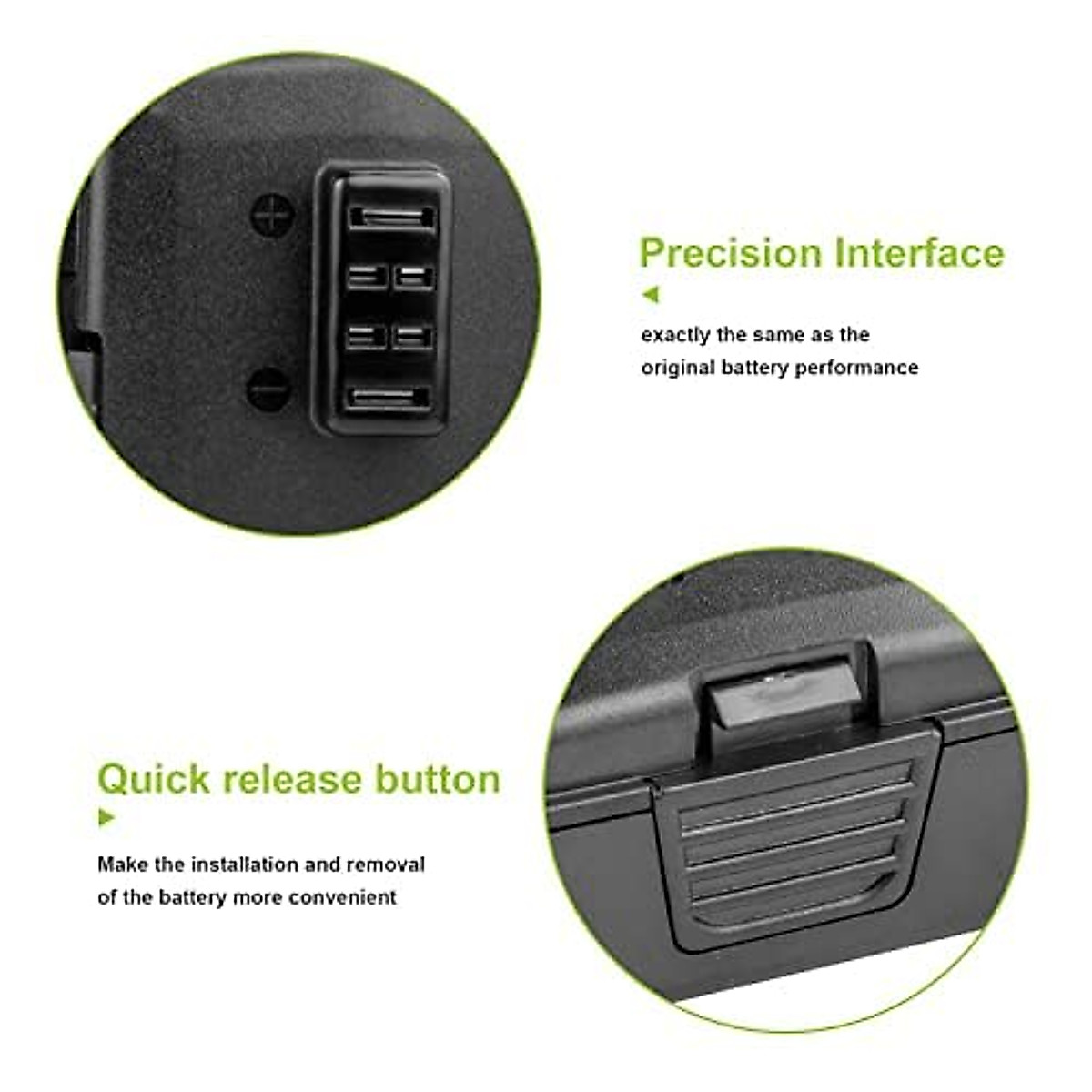 Precision Interface

exactly the same as the original battery performance

Quick release button

Make the installation and removal of the battery more convenient