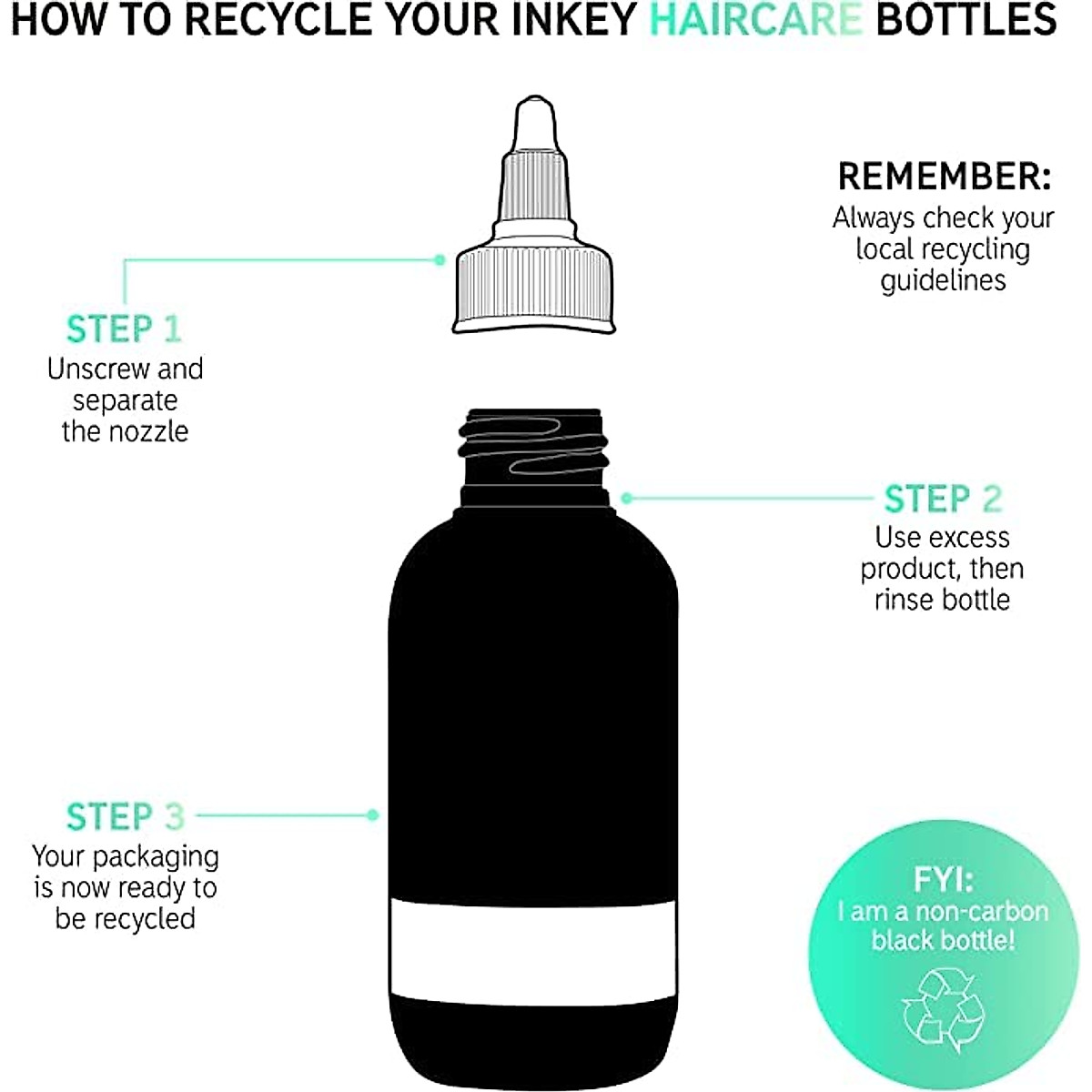 HOW TO RECYCLE YOUR INKEY HAIRCARE BOTTLES

REMEMBER:
Always check your local recycling guidelines

STEP 1
Unscrew and separate the nozzle

STEP 2
Use excess product, then rinse bottle

STEP 3
Your packaging is now ready to be recycled

FYI:
I am a non-carbon black bottle!