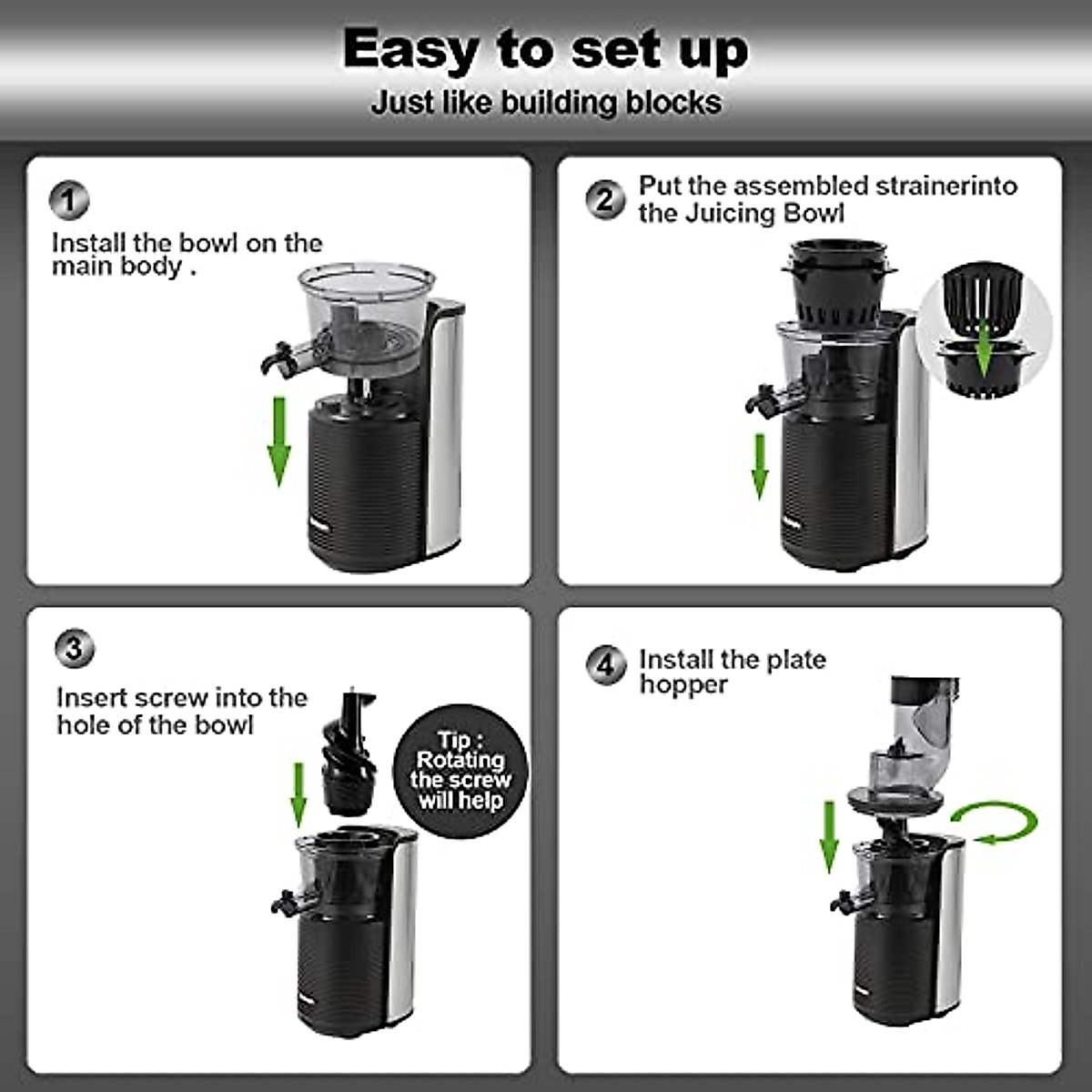 Easy to set up
Just like building blocks

1
Install the bowl on the main body .

2
Put the assembled strainerinto the Juicing Bowl

3
Insert screw into the hole of the bowl

Tip : Rotating the screw will help

4
Install the plate hopper