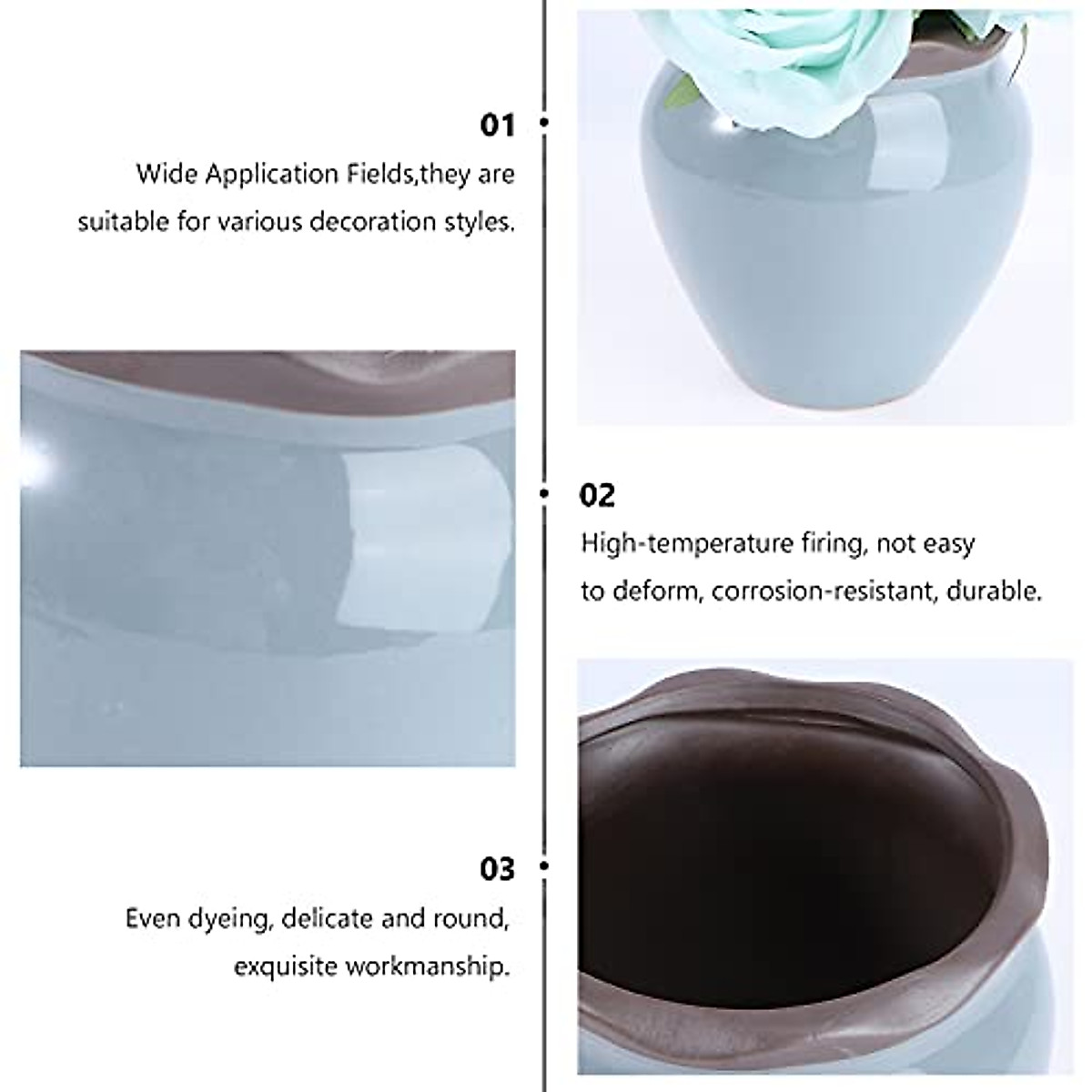 01

Wide Application Fields,they are suitable for various decoration styles.

02

High-temperature firing, not easy to deform, corrosion-resistant, durable.

03

Even dyeing, delicate and round, exquisite workmanship.