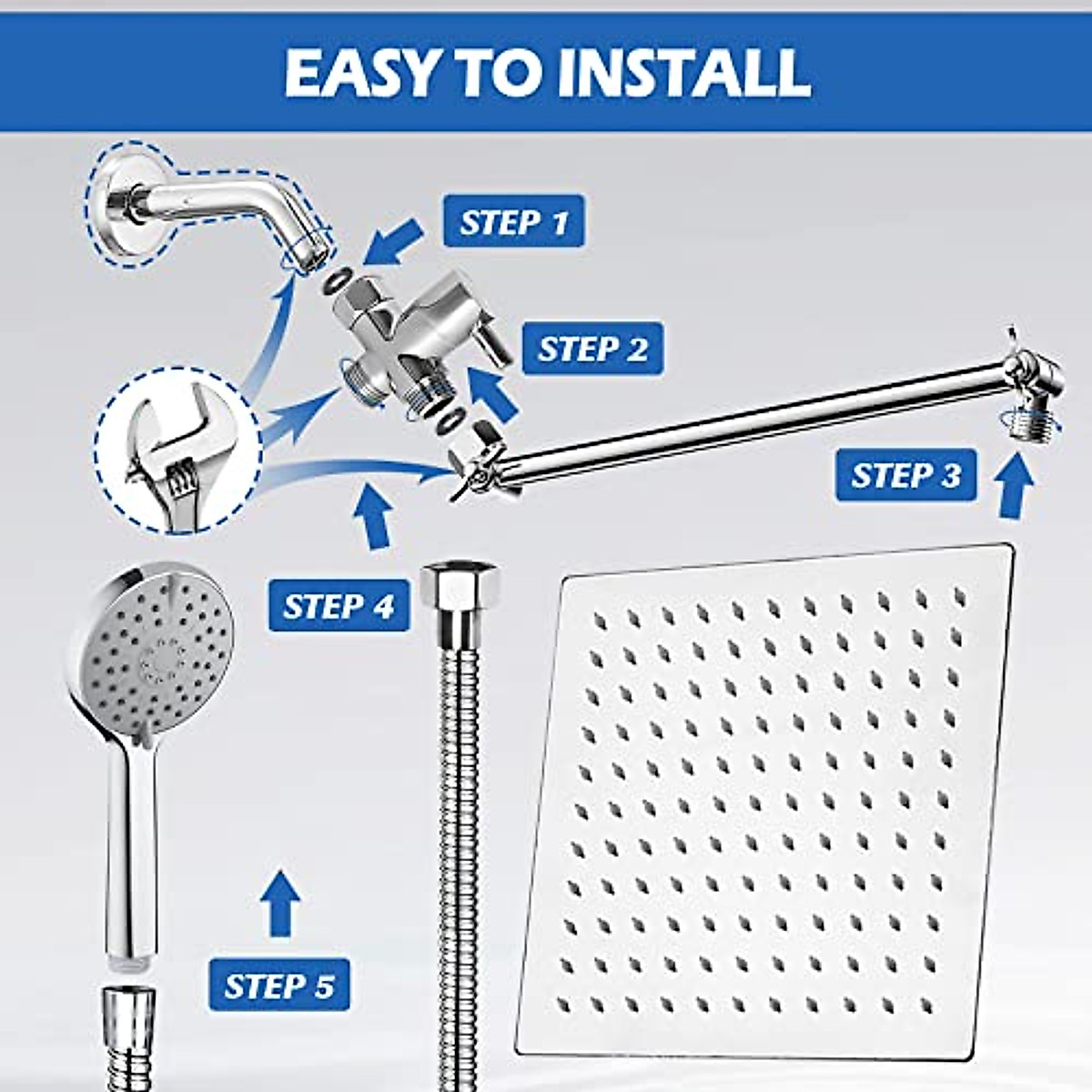 EASY TO INSTALL

STEP 1

STEP 2

STEP 3

STEP 4

STEP 5