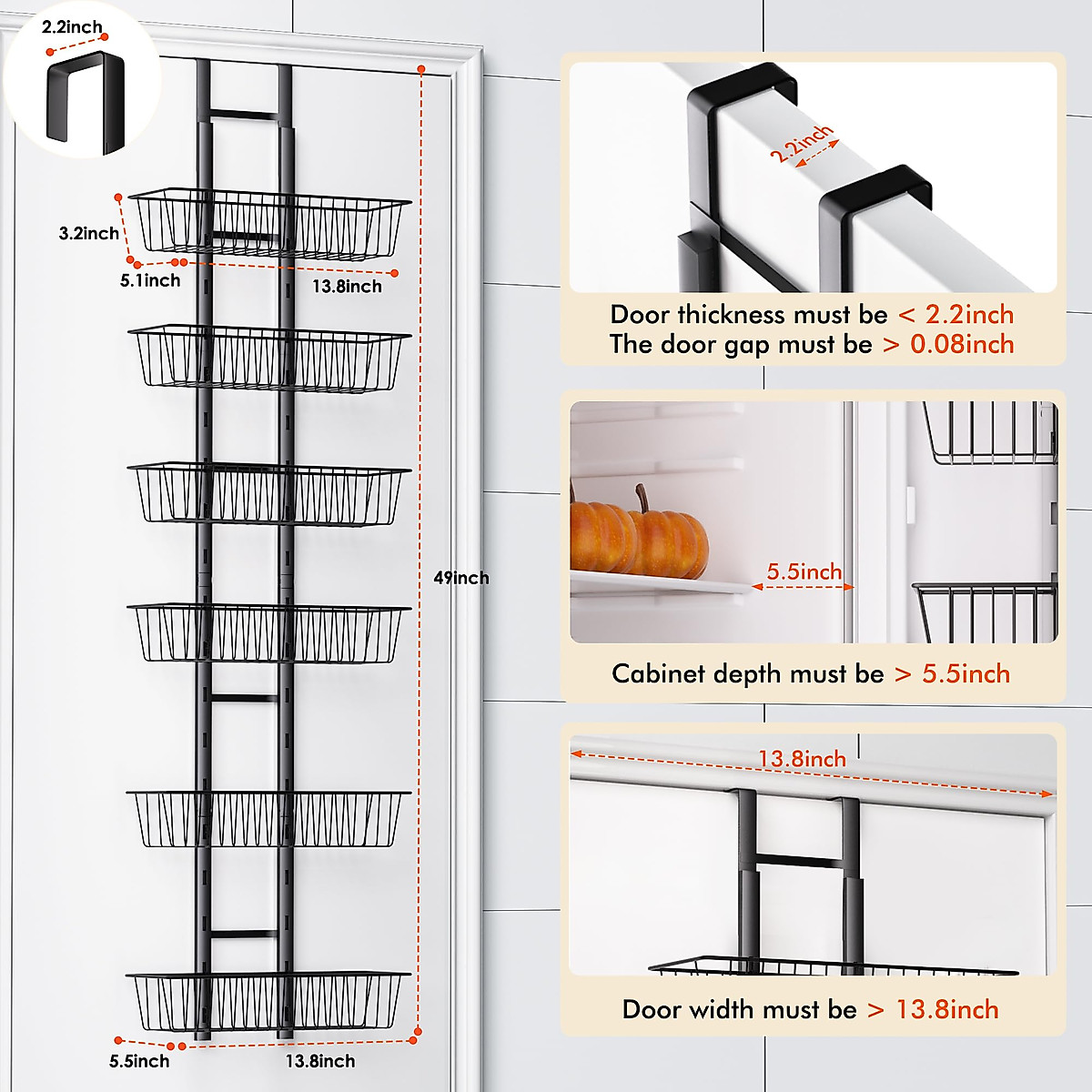 2.2inch

3.2inch

5.1inch

13.8inch

49inch

5.5inch

13.8inch

2.2inch

Door thickness must be < 2.2inch
The door gap must be > 0.08inch

5.5inch

Cabinet depth must be > 5.5inch

13.8inch

Door width must be > 13.8inch