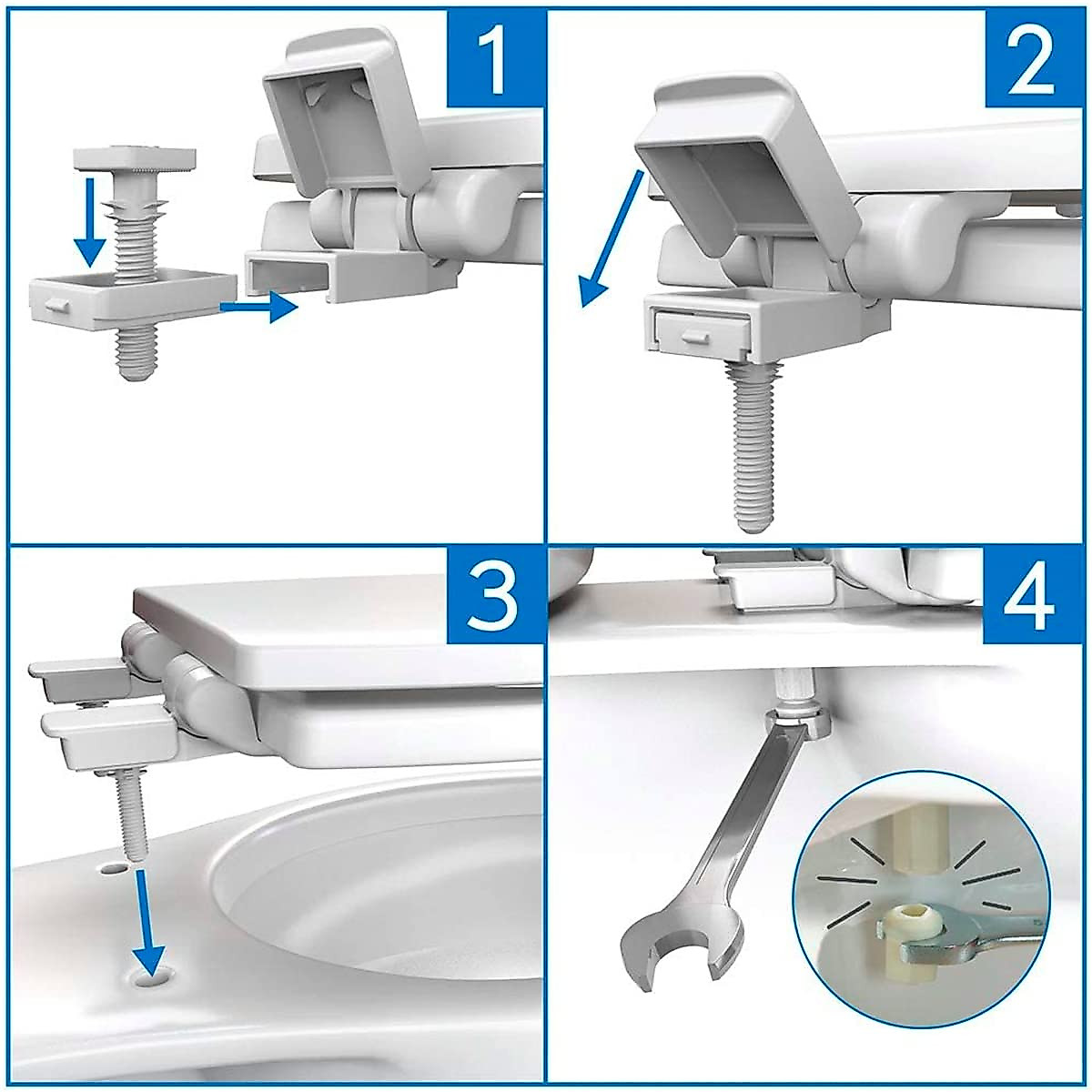 1

2

3

4