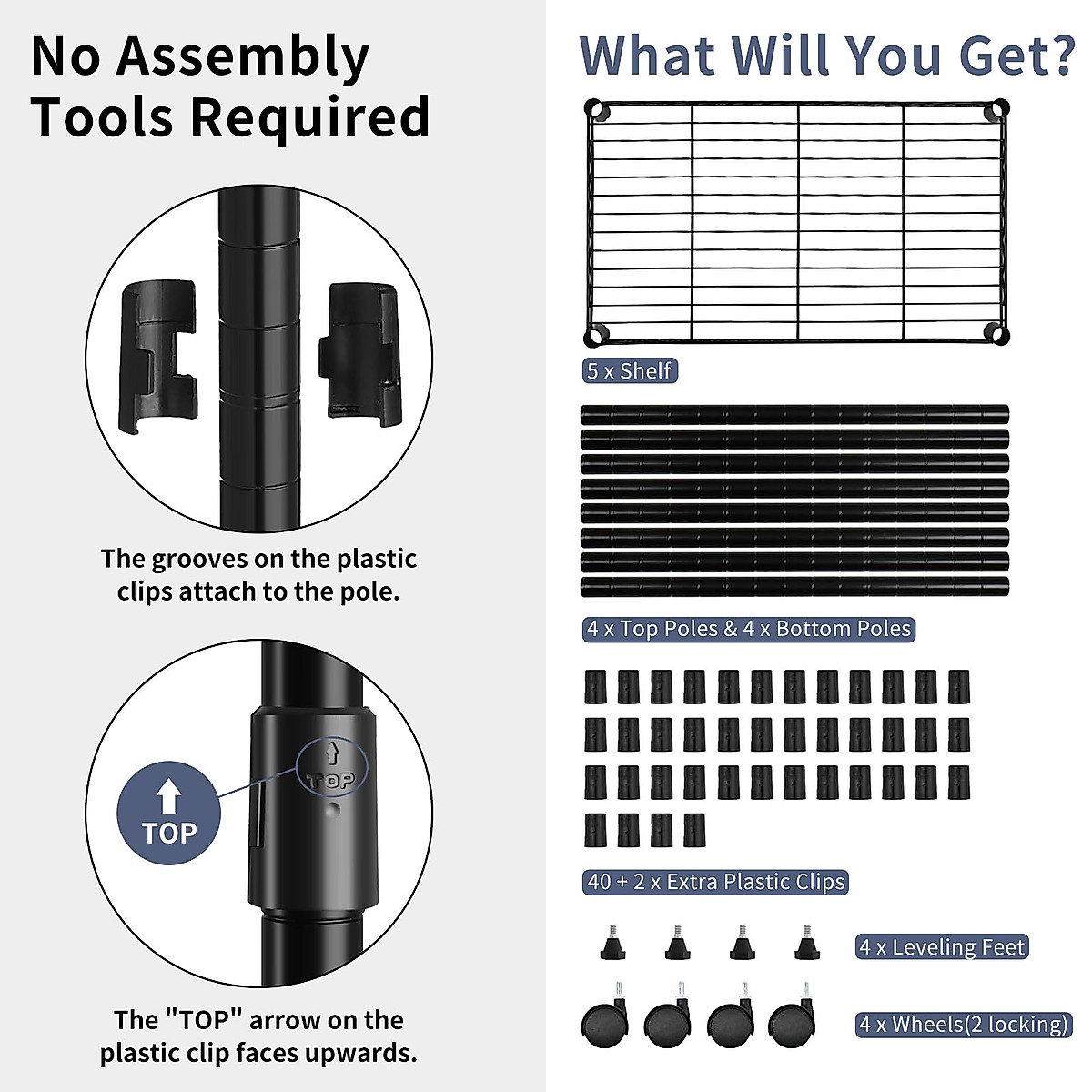 No Assembly Tools Required

The grooves on the plastic clips attach to the pole.

TOP

TOP

The "TOP" arrow on the plastic clip faces upwards.

What Will You Get?

5 x Shelf

4 x Top Poles & 4 x Bottom Poles

40 + 2 x Extra Plastic Clips

4 x Leveling Feet

4 x Wheels(2 locking)