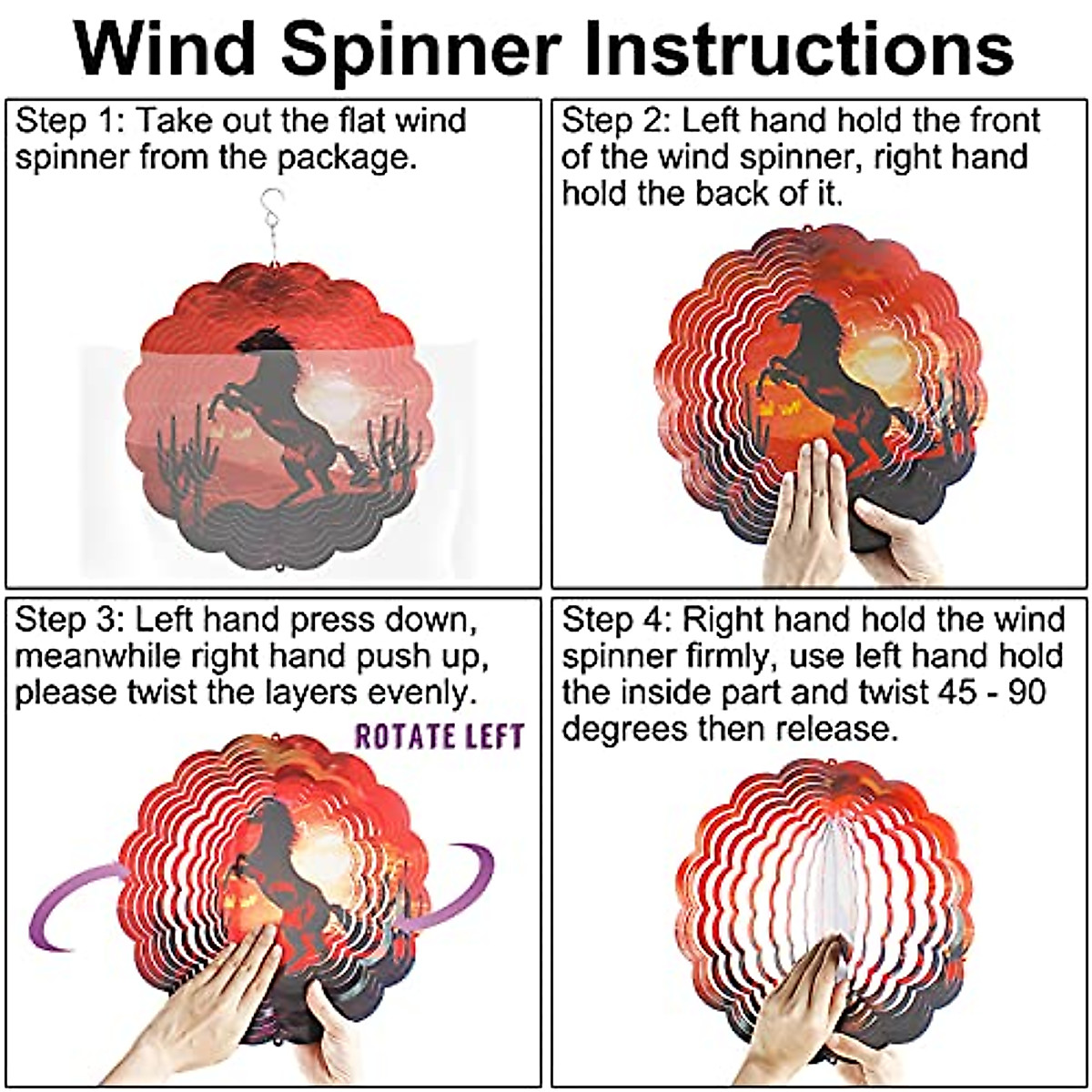 Wind Spinner Instructions

Step 1: Take out the flat wind spinner from the package.

Step 2: Left hand hold the front of the wind spinner, right hand hold the back of it.

Step 3: Left hand press down, meanwhile right hand push up, please twist the layers evenly.

ROTATE LEFT

Step 4: Right hand hold the wind spinner firmly, use left hand hold the inside part and twist 45 - 90 degrees then release.