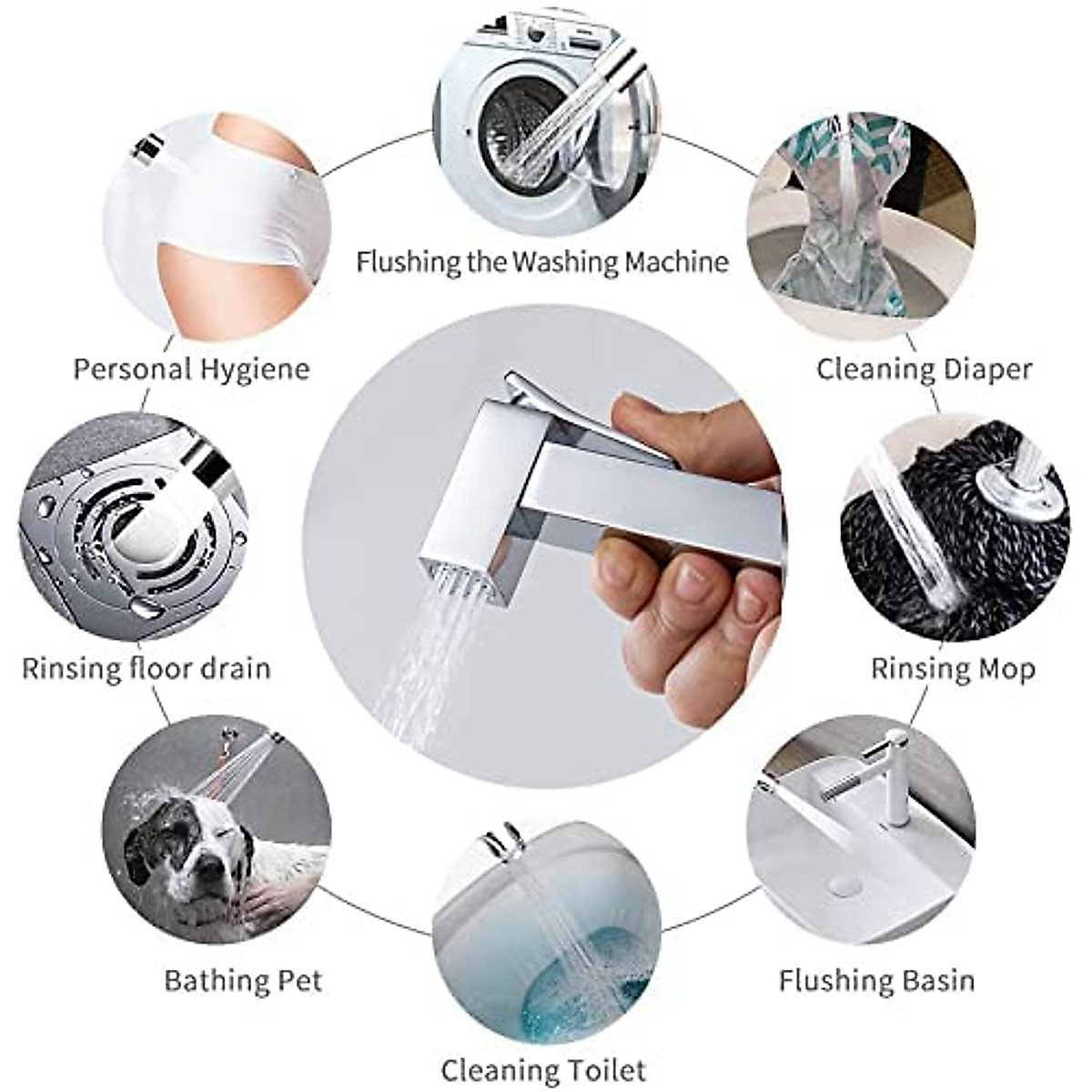 Flushing the Washing Machine

Personal Hygiene

Cleaning Diaper

Rinsing floor drain

Rinsing Mop

Bathing Pet

Flushing Basin

Cleaning Toilet