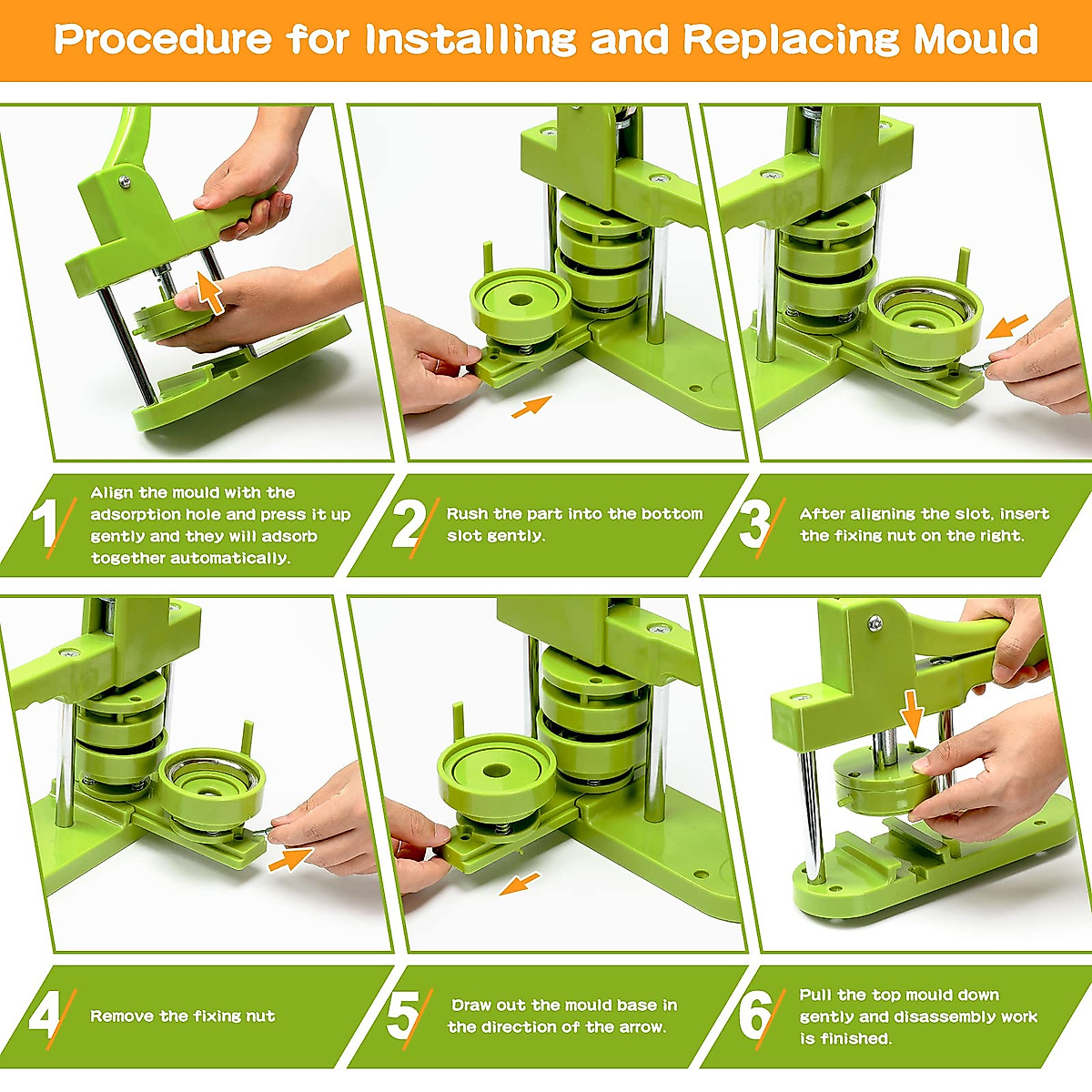 Procedure for Installing and Replacing Mould

1 Align the mould with the adsorption hole and press it up gently and they will adsorb together automatically.

2 Rush the part into the bottom slot gently.

3 After aligning the slot, insert the fixing nut on the right.

4 Remove the fixing nut

5 Draw out the mould base in the direction of the arrow.

6 Pull the top mould down gently and disassembly work is finished.