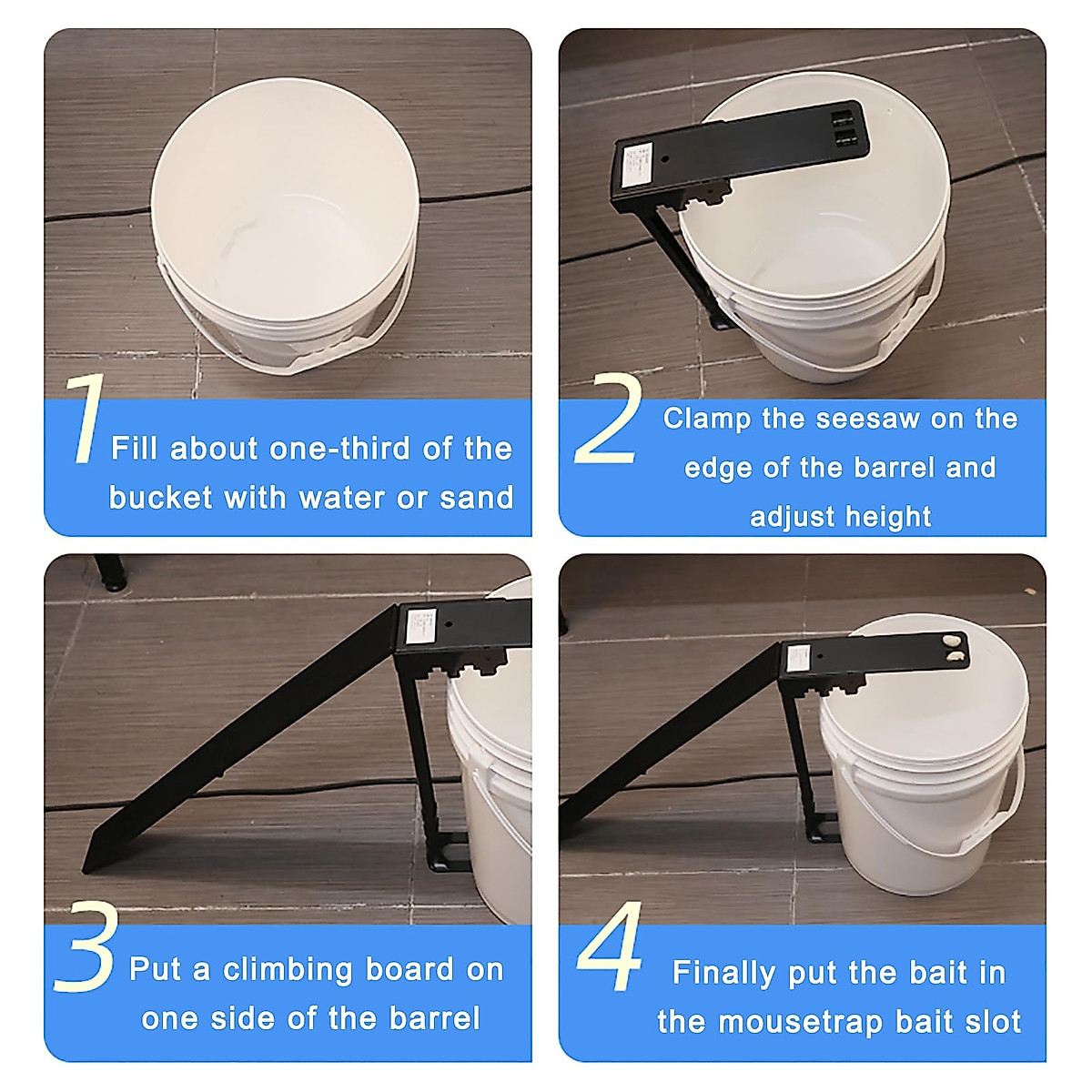 1 Fill about one-third of the bucket with water or sand

2 Clamp the seesaw on the edge of the barrel and adjust height

3 Put a climbing board on one side of the barrel

4 Finally put the bait in the mousetrap bait slot