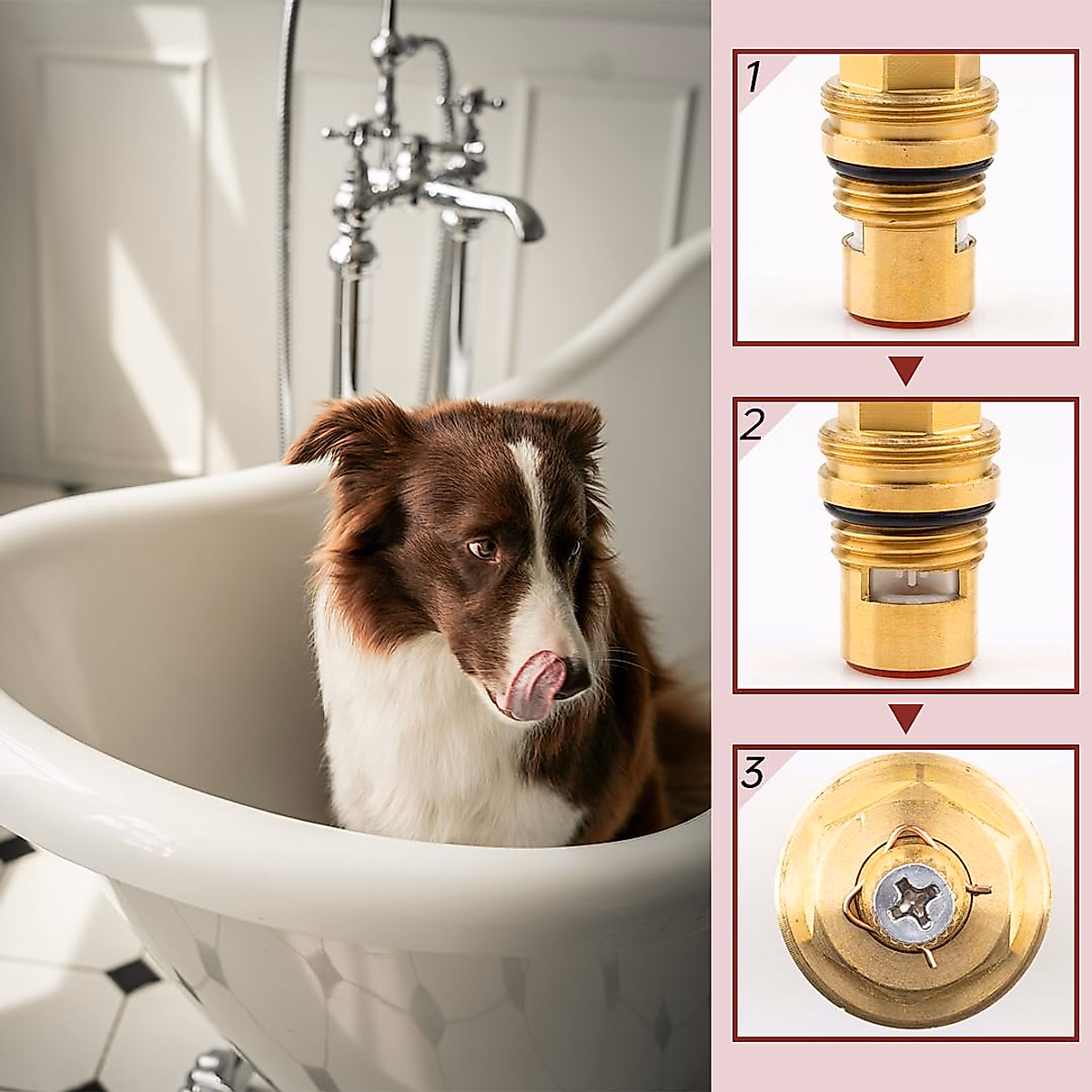 1

2

3