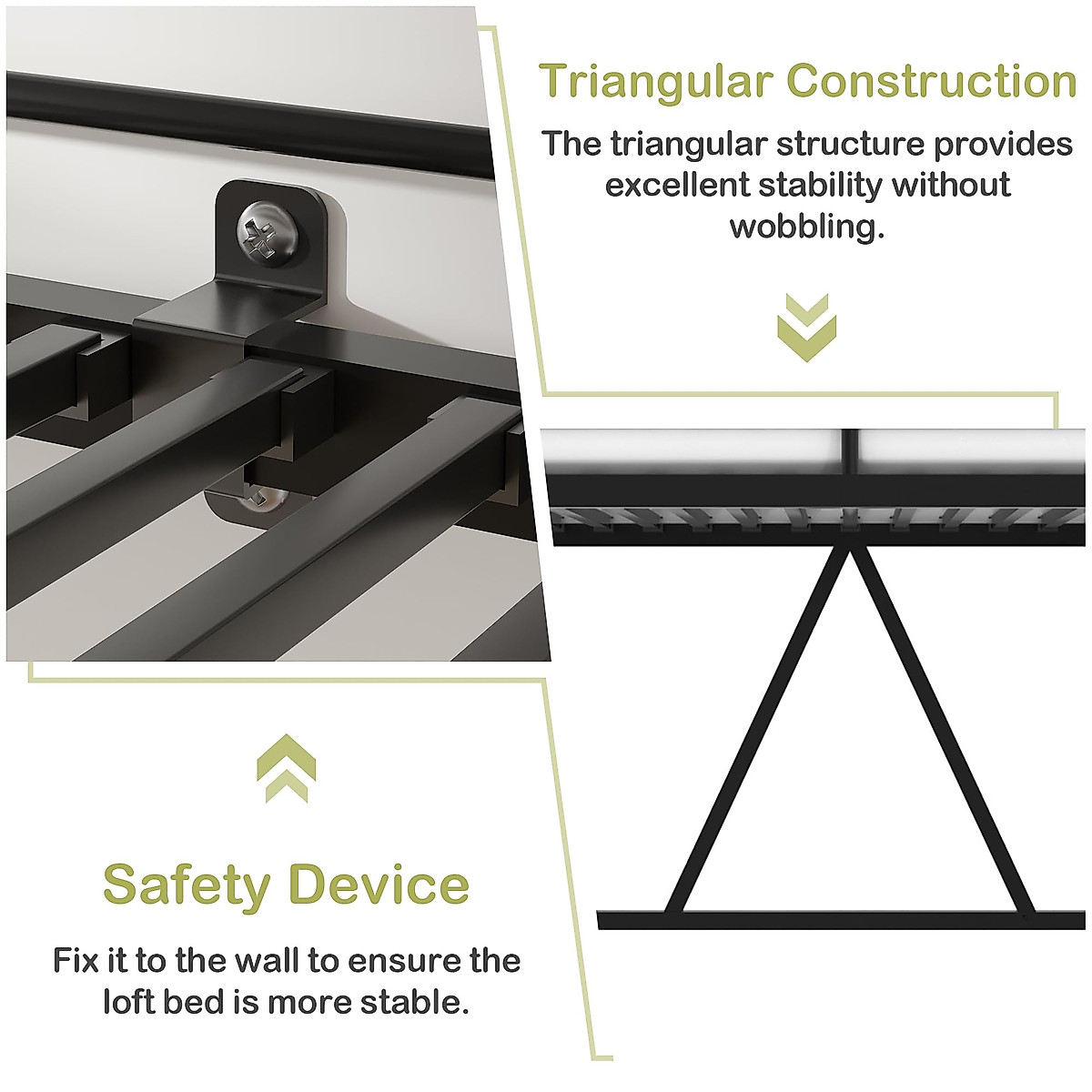 Triangular Construction

The triangular structure provides excellent stability without wobbling.

Safety Device

Fix it to the wall to ensure the loft bed is more stable.