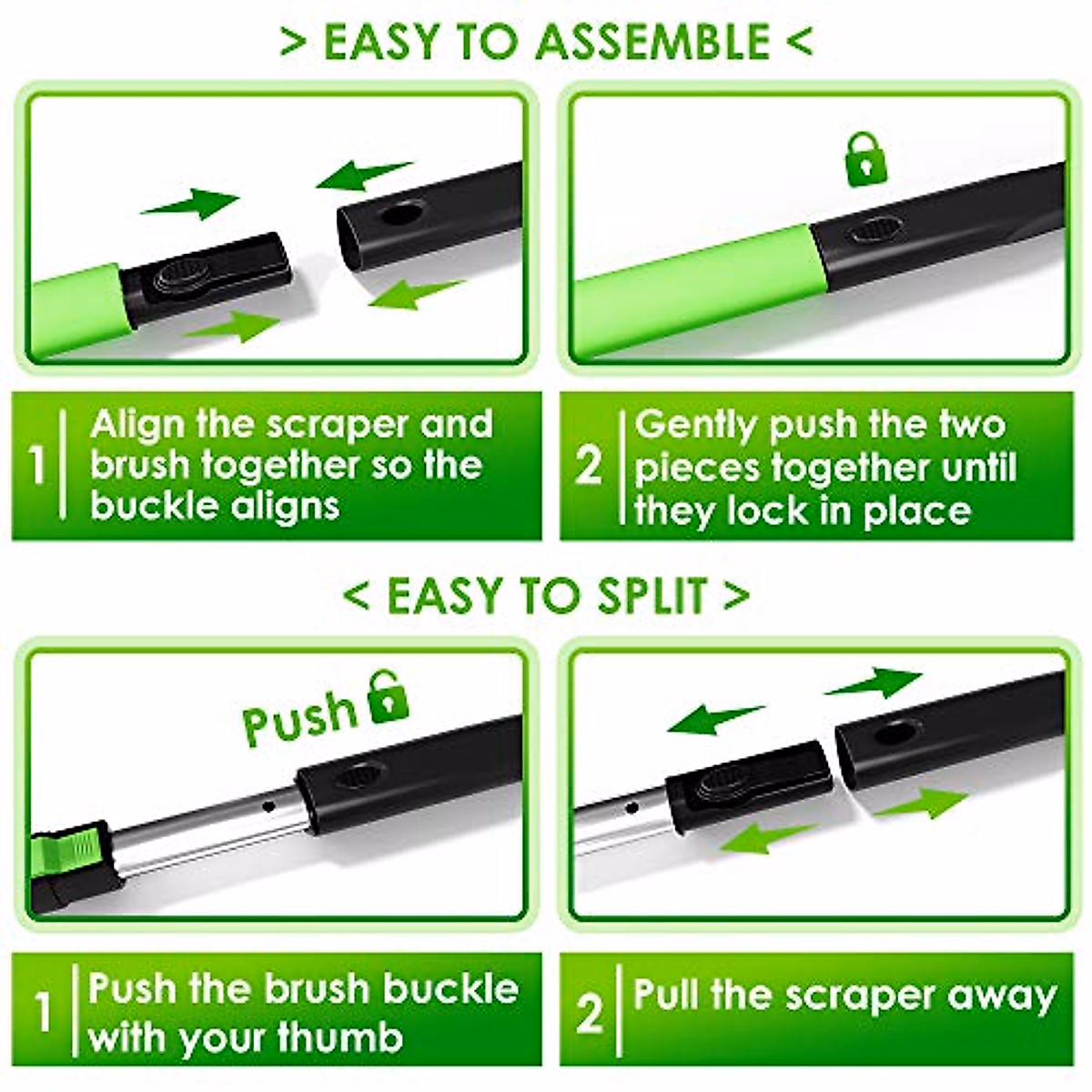 > EASY TO ASSEMBLE <

1 Align the scraper and brush together so the buckle aligns

2 Gently push the two pieces together until they lock in place

< EASY TO SPLIT >

Push

1 Push the brush buckle with your thumb

2 Pull the scraper away