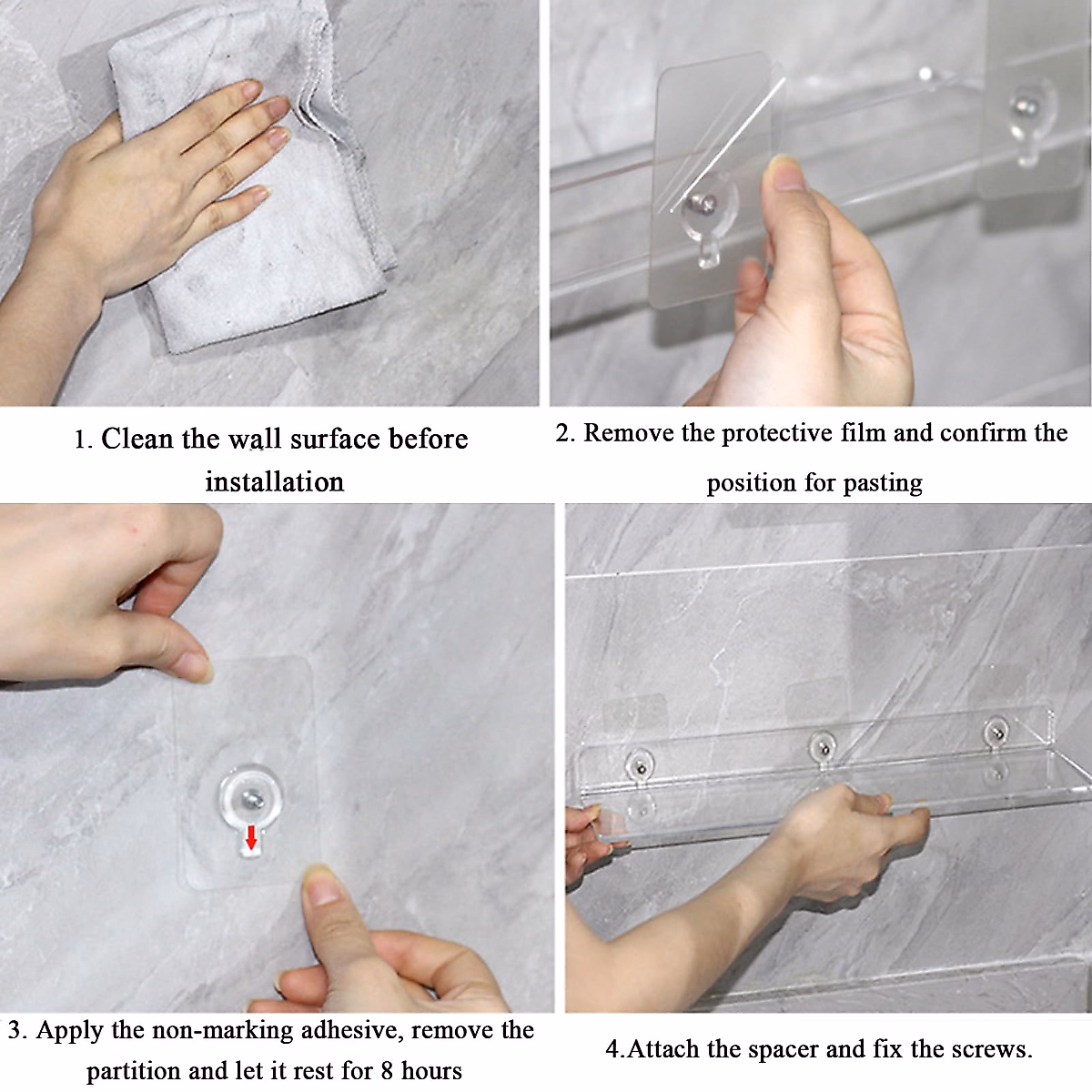 1. Clean the wall surface before installation

2. Remove the protective film and confirm the position for pasting

3. Apply the non-marking adhesive, remove the partition and let it rest for 8 hours

4.Attach the spacer and fix the screws.