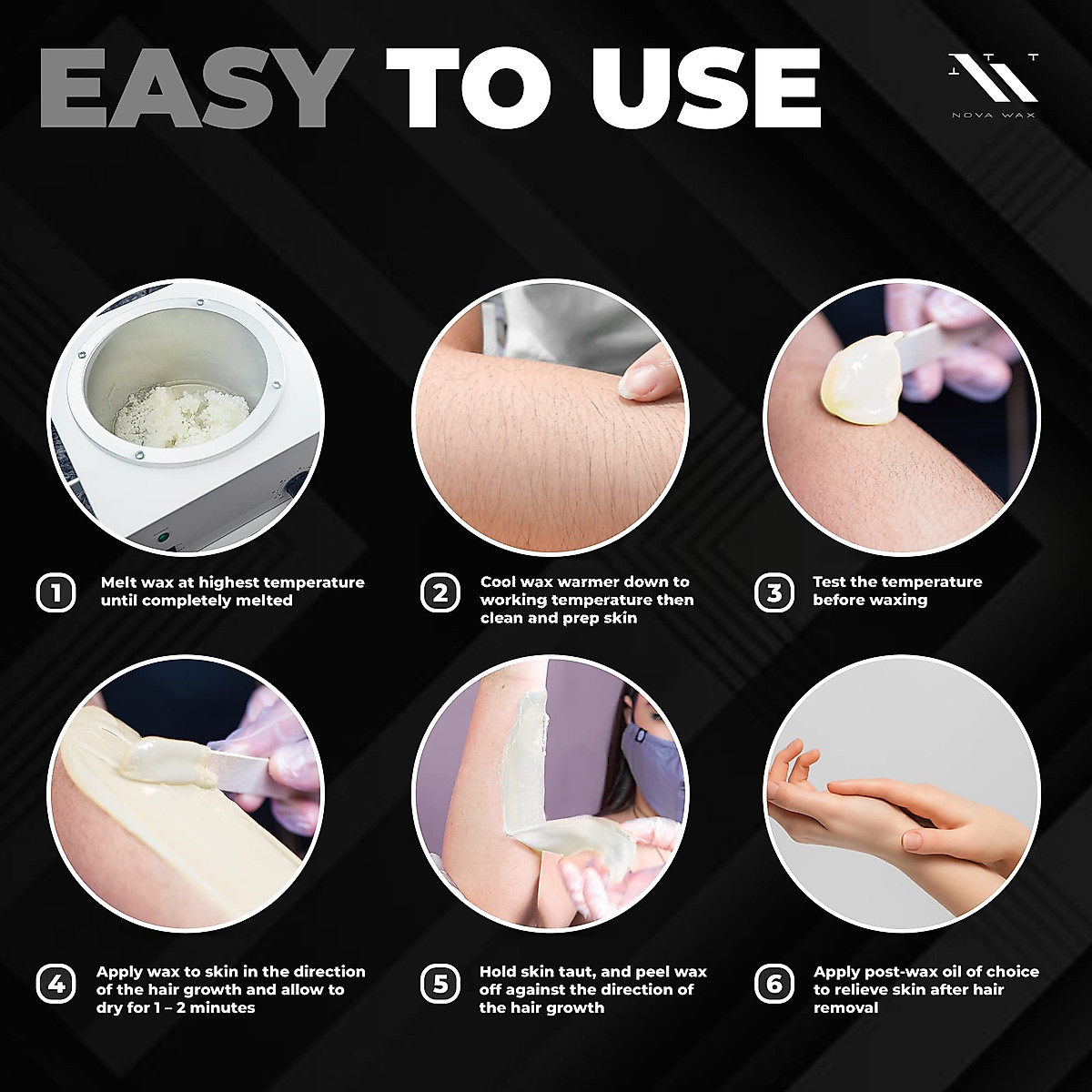 EASY TO USE

NOVA WAX

1 Melt wax at highest temperature until completely melted

2 Cool wax warmer down to working temperature then clean and prep skin

3 Test the temperature before waxing

4 Apply wax to skin in the direction of the hair growth and allow to dry for 1 – 2 minutes

5 Hold skin taut, and peel wax off against the direction of the hair growth

6 Apply post-wax oil of choice to relieve skin after hair removal