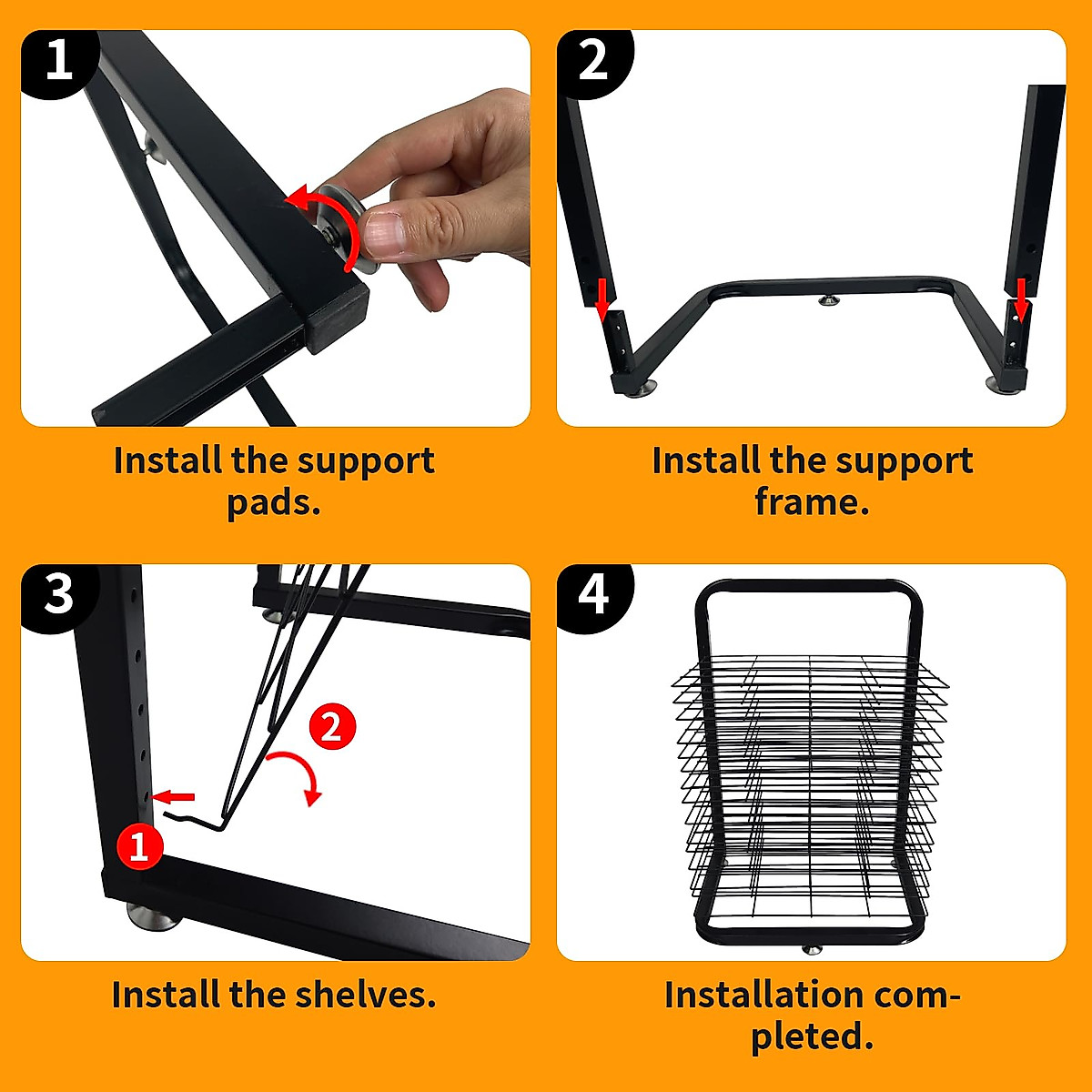 1

Install the support pads.

2

Install the support frame.

3

2

1

Install the shelves.

4

Installation completed.