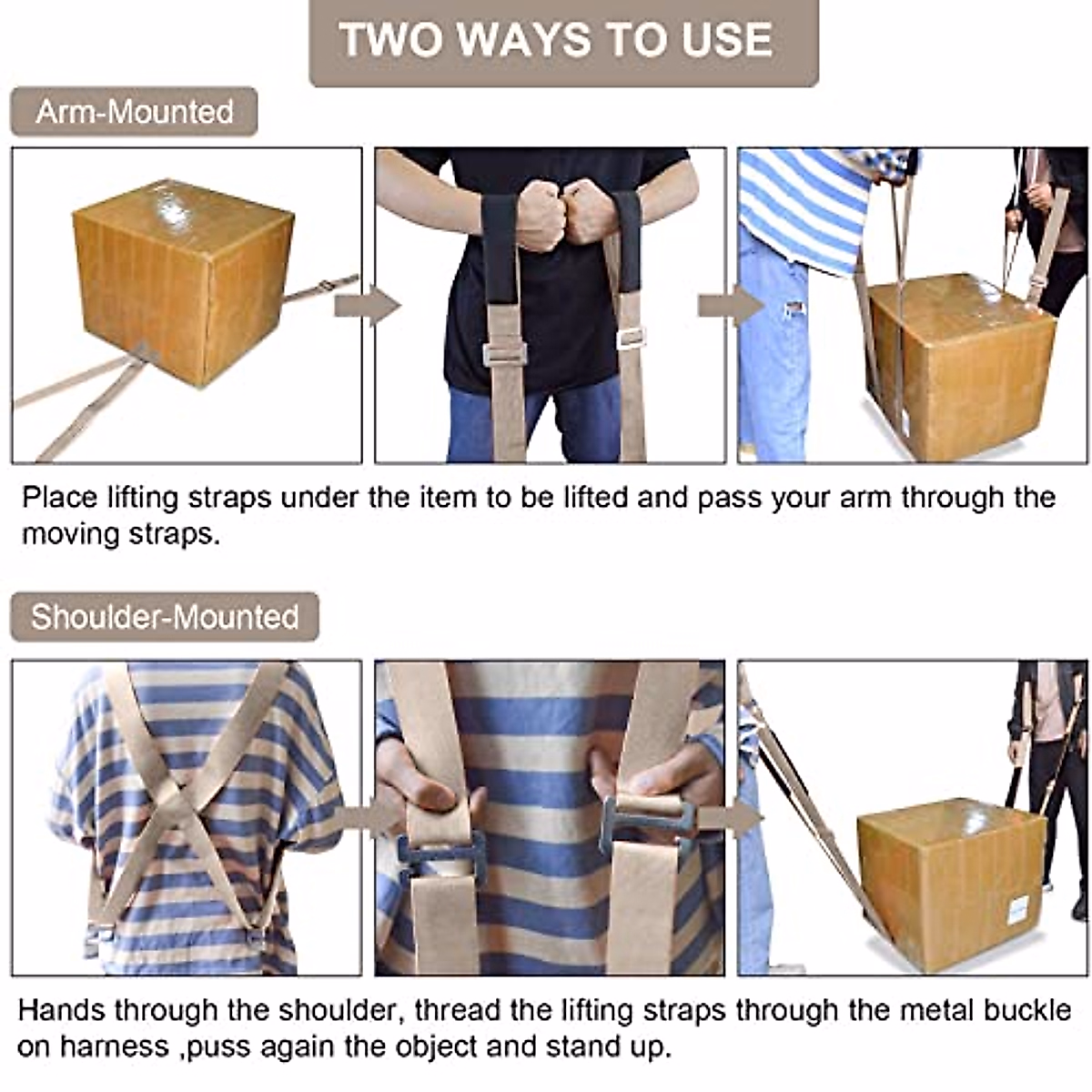 TWO WAYS TO USE

Arm-Mounted

Place lifting straps under the item to be lifted and pass your arm through the moving straps.

Shoulder-Mounted

Hands through the shoulder, thread the lifting straps through the metal buckle on harness ,puss again the object and stand up.