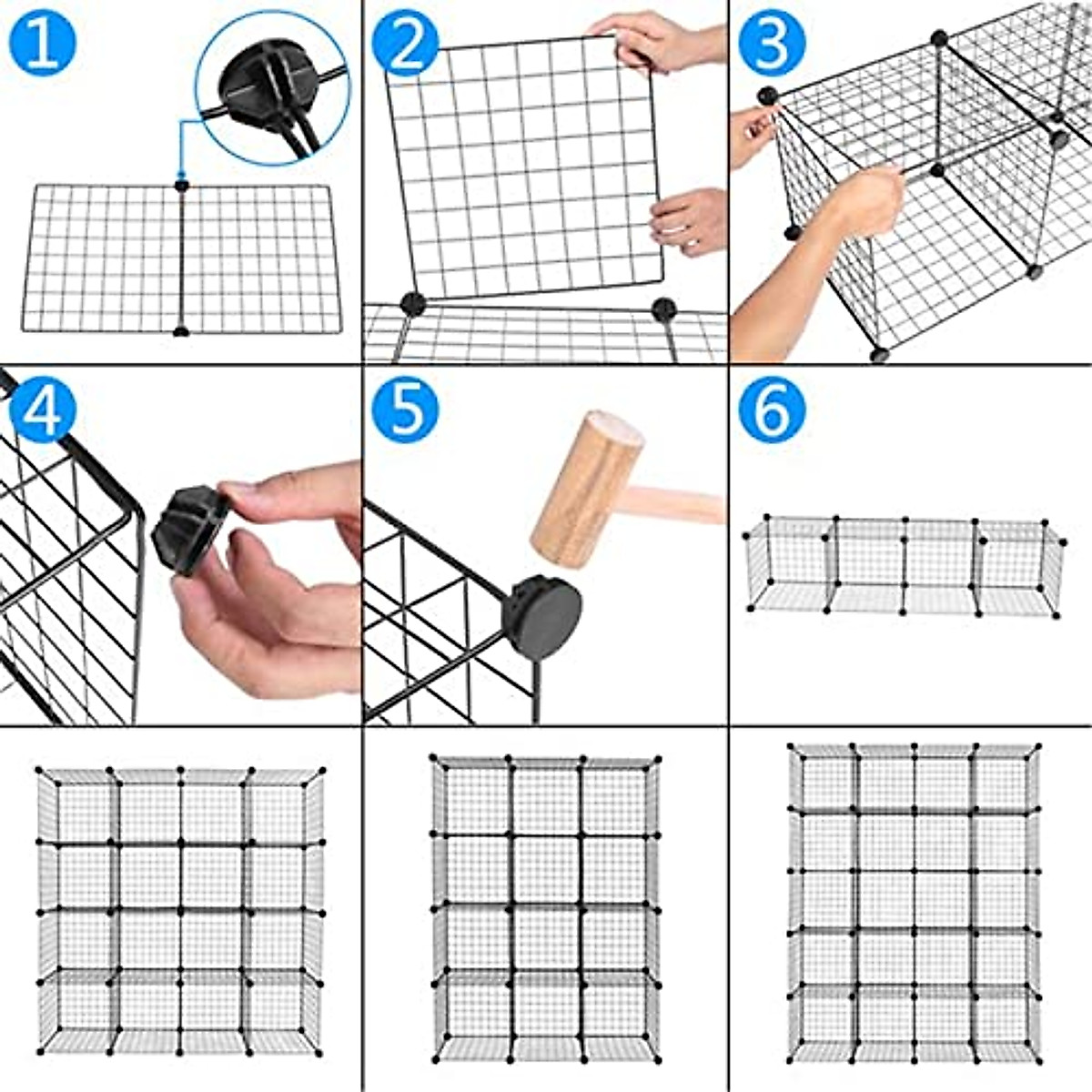 1
2
3
4
5
6