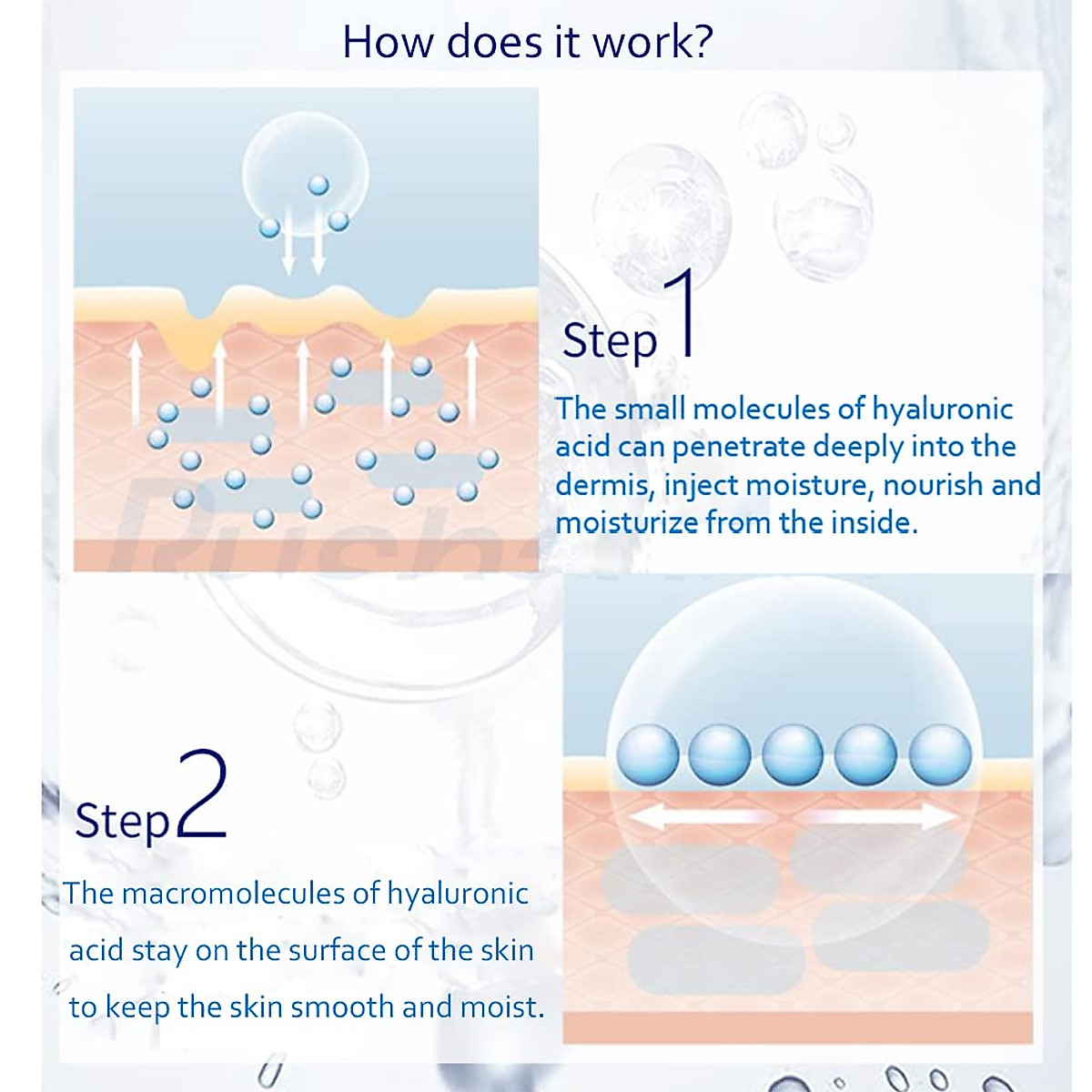 How does it work?

Step 1

The small molecules of hyaluronic acid can penetrate deeply into the dermis, inject moisture, nourish and moisturize from the inside.

Step 2

The macromolecules of hyaluronic acid stay on the surface of the skin to keep the skin smooth and moist.