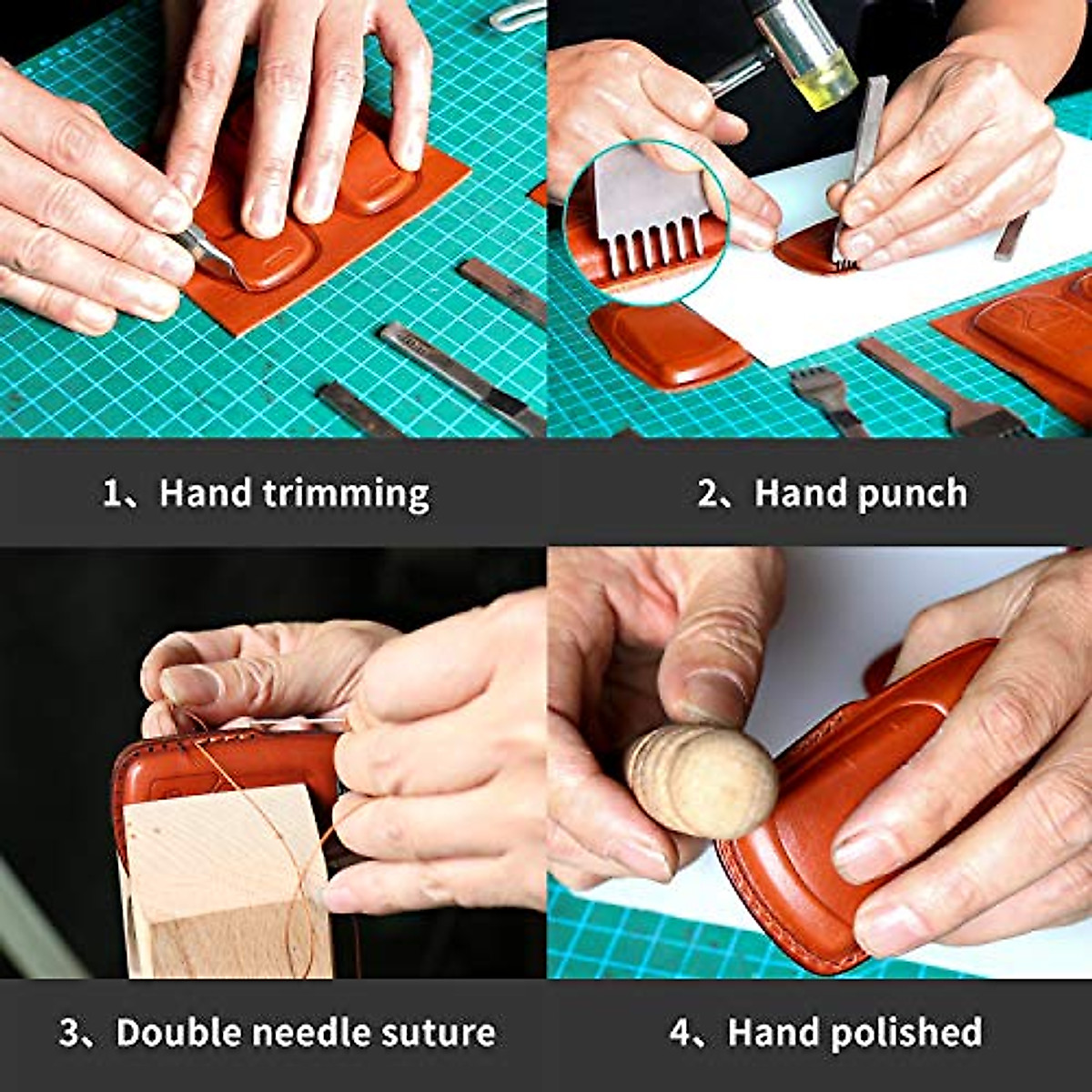 1、Hand trimming

2、Hand punch

3、Double needle suture

4、Hand polished