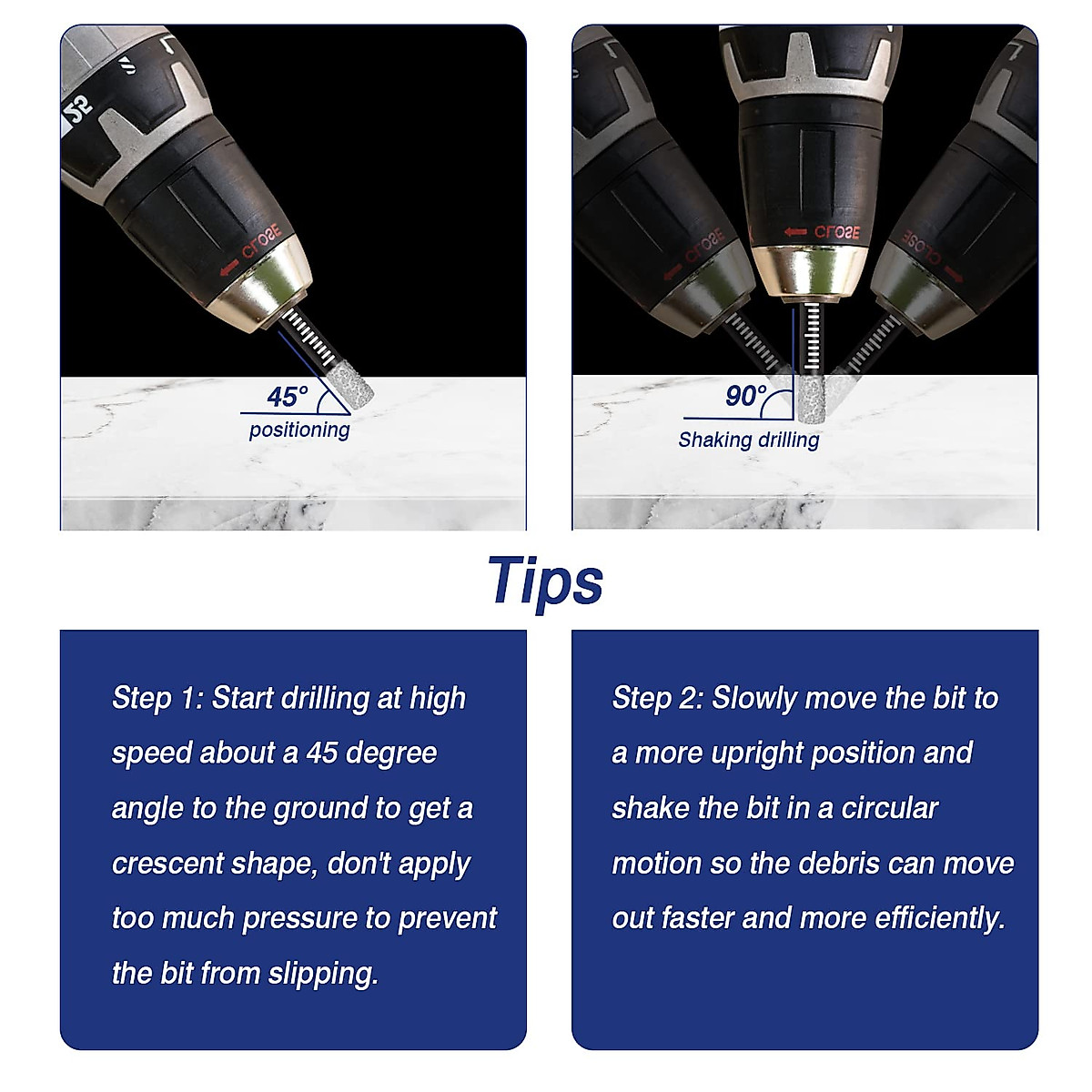 25

CLOSE

45°
positioning

CLOSE

CLOSE

CLOSE

90°
Shaking drilling

Tips

Step 1: Start drilling at high speed about a 45 degree angle to the ground to get a crescent shape, don't apply too much pressure to prevent the bit from slipping.

Step 2: Slowly move the bit to a more upright position and shake the bit in a circular motion so the debris can move out faster and more efficiently.