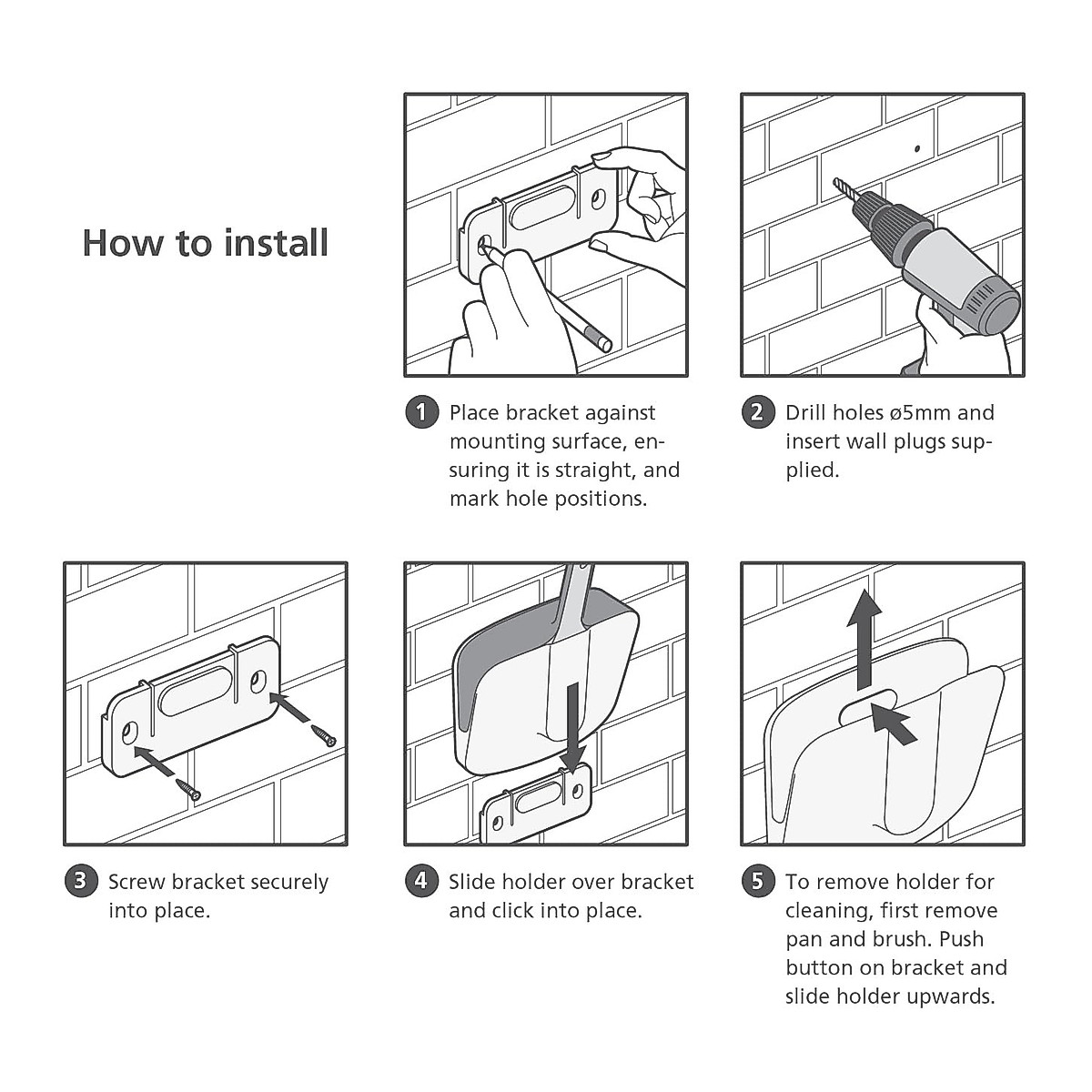 How to install

1 Place bracket against mounting surface, ensuring it is straight, and mark hole positions.

2 Drill holes ø5mm and insert wall plugs supplied.

3 Screw bracket securely into place.

4 Slide holder over bracket and click into place.

5 To remove holder for cleaning, first remove pan and brush. Push button on bracket and slide holder upwards.