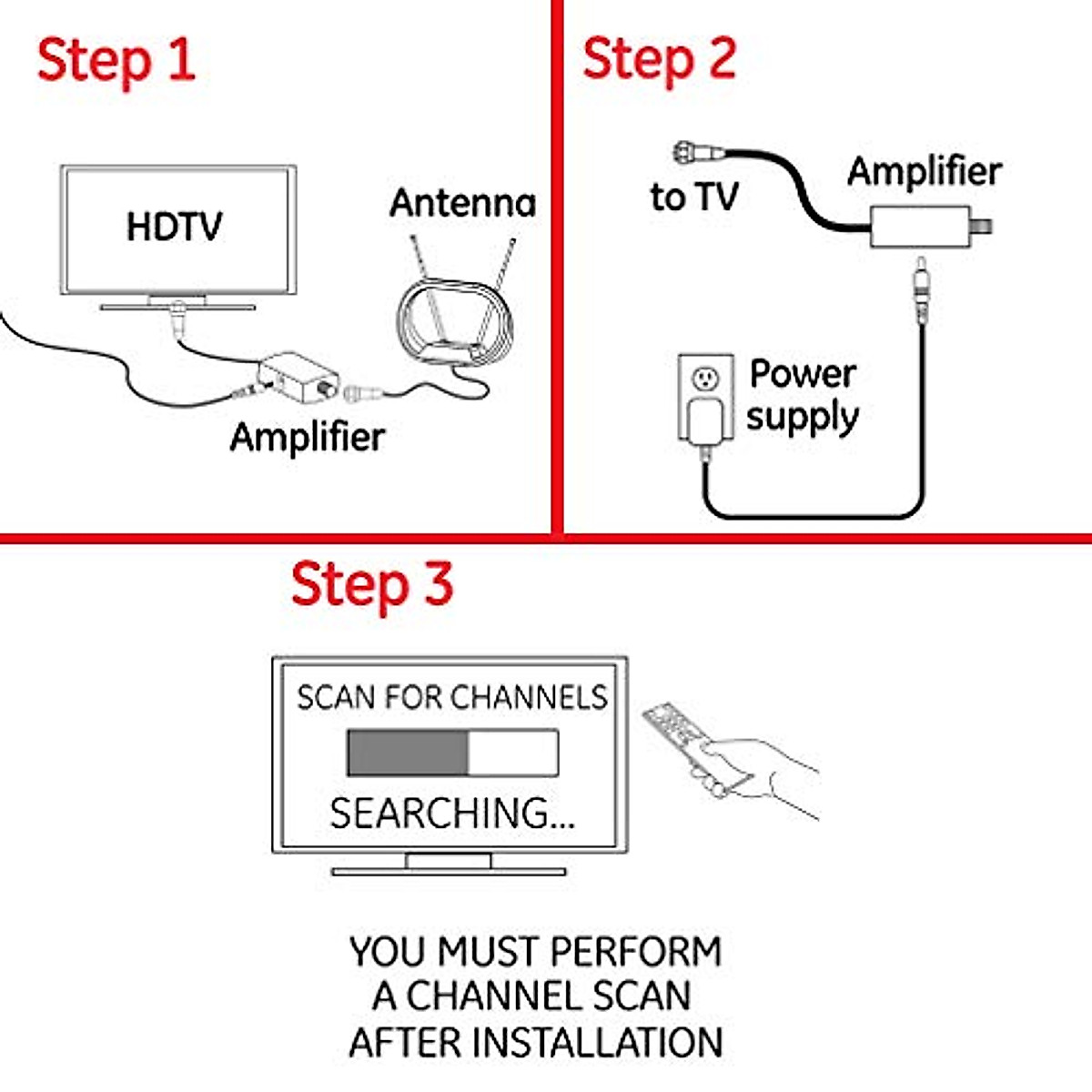 Step 1

HDTV

Antenna

Amplifier

Step 2

to TV

Amplifier

Power supply

Step 3

SCAN FOR CHANNELS

SEARCHING...

YOU MUST PERFORM A CHANNEL SCAN AFTER INSTALLATION