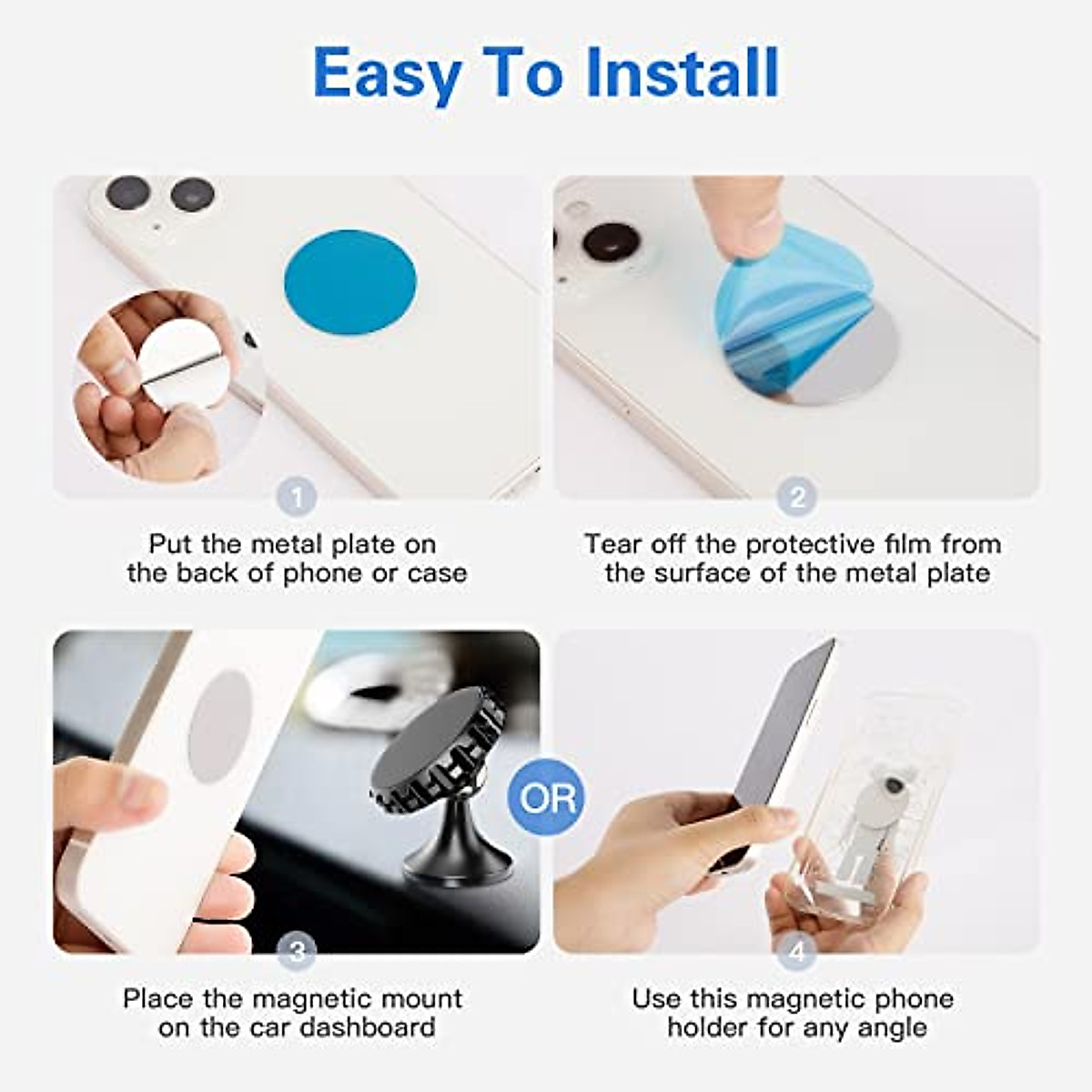 Easy To Install

1

Put the metal plate on the back of phone or case

2

Tear off the protective film from the surface of the metal plate

OR

3

Place the magnetic mount on the car dashboard

4

Use this magnetic phone holder for any angle