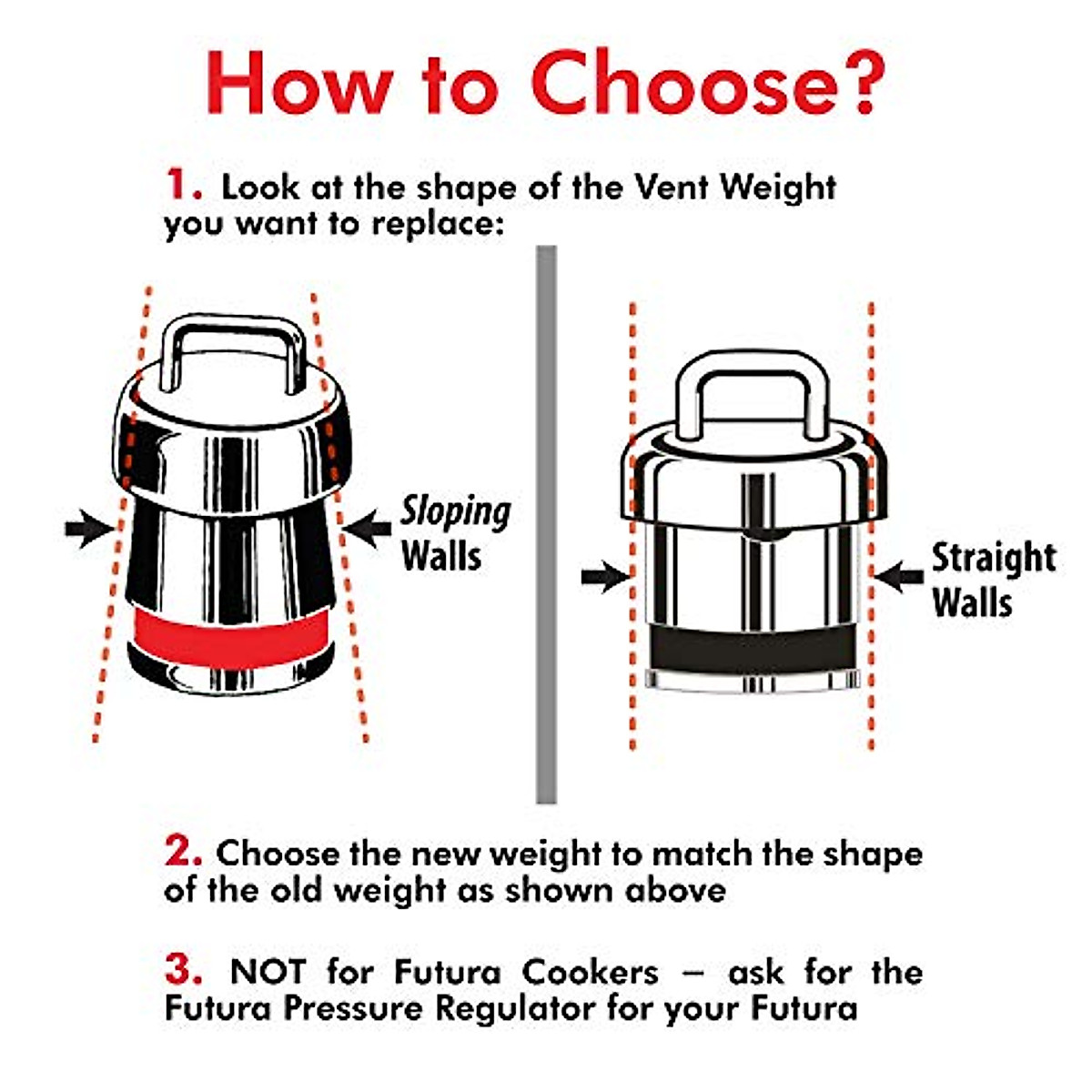 How to Choose?

1. Look at the shape of the Vent Weight you want to replace:

Sloping Walls

Straight Walls

2. Choose the new weight to match the shape of the old weight as shown above

3. NOT for Futura Cookers – ask for the Futura Pressure Regulator for your Futura